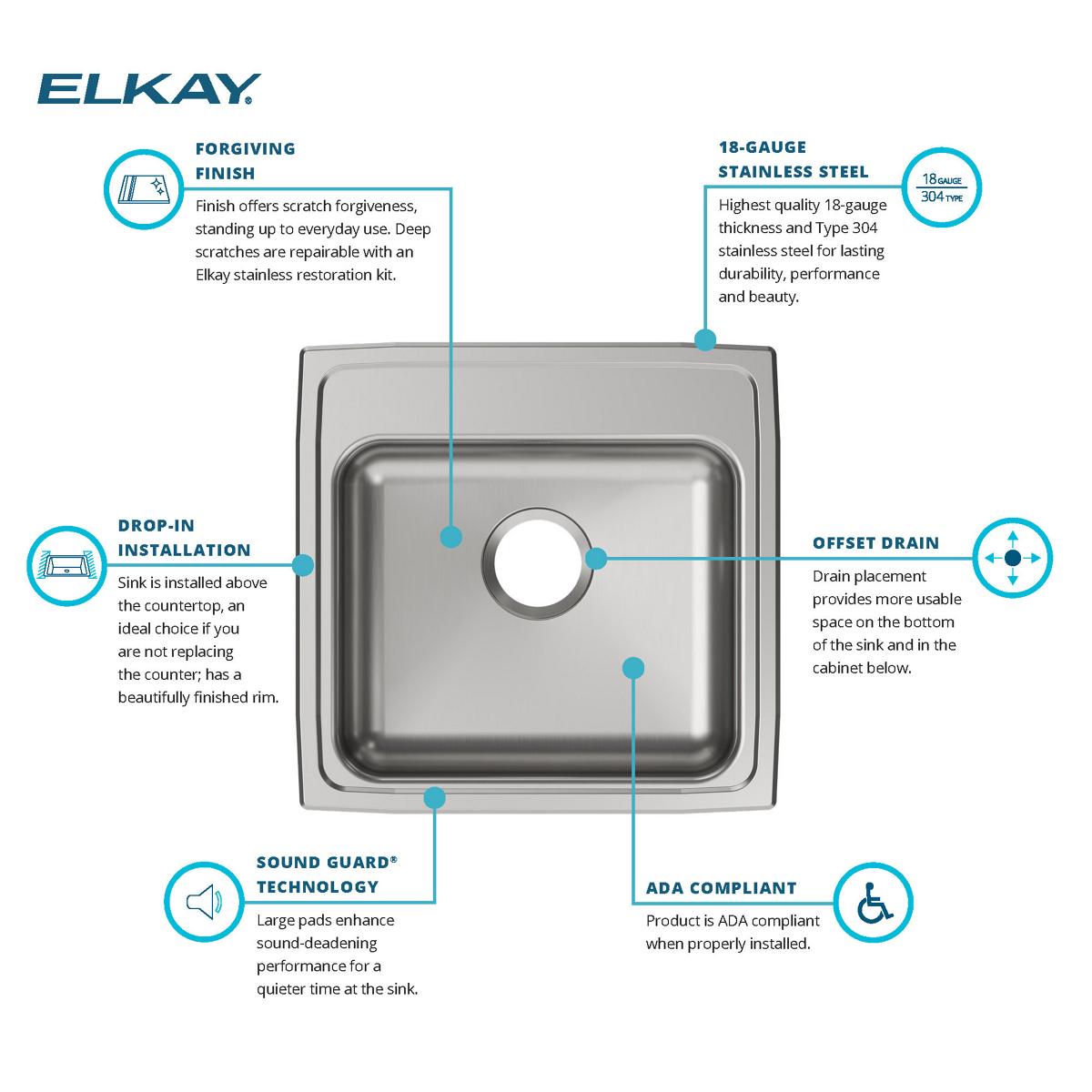 ELKAY®

FORGIVING FINISH

Finish offers scratch forgiveness, standing up to everyday use. Deep scratches are repairable with an Elkay stainless restoration kit.

18-GAUGE STAINLESS STEEL

18 GAUGE
304 TYPE

Highest quality 18-gauge thickness and Type 304 stainless steel for lasting durability, performance and beauty.

DROP-IN INSTALLATION

Sink is installed above the countertop, an ideal choice if you are not replacing the counter; has a beautifully finished rim.

OFFSET DRAIN

Drain placement provides more usable space on the bottom of the sink and in the cabinet below.

SOUND GUARD® TECHNOLOGY

Large pads enhance sound-deadening performance for a quieter time at the sink.

ADA COMPLIANT

Product is ADA compliant when properly installed.