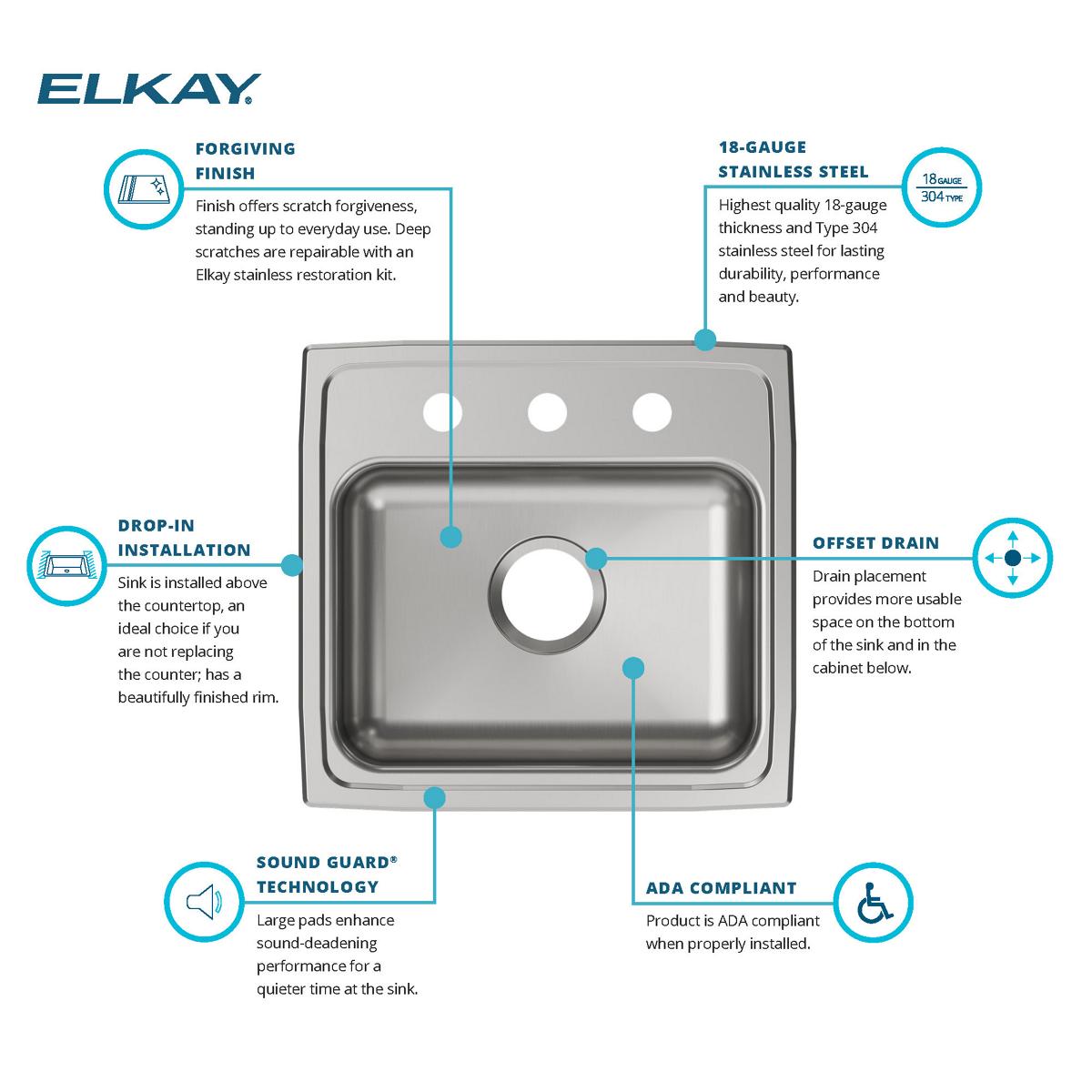 ELKAY®

FORGIVING FINISH

Finish offers scratch forgiveness, standing up to everyday use. Deep scratches are repairable with an Elkay stainless restoration kit.

18-GAUGE STAINLESS STEEL

18 GAUGE
304 TYPE

Highest quality 18-gauge thickness and Type 304 stainless steel for lasting durability, performance and beauty.

DROP-IN INSTALLATION

Sink is installed above the countertop, an ideal choice if you are not replacing the counter; has a beautifully finished rim.

OFFSET DRAIN

Drain placement provides more usable space on the bottom of the sink and in the cabinet below.

SOUND GUARD® TECHNOLOGY

Large pads enhance sound-deadening performance for a quieter time at the sink.

ADA COMPLIANT

Product is ADA compliant when properly installed.