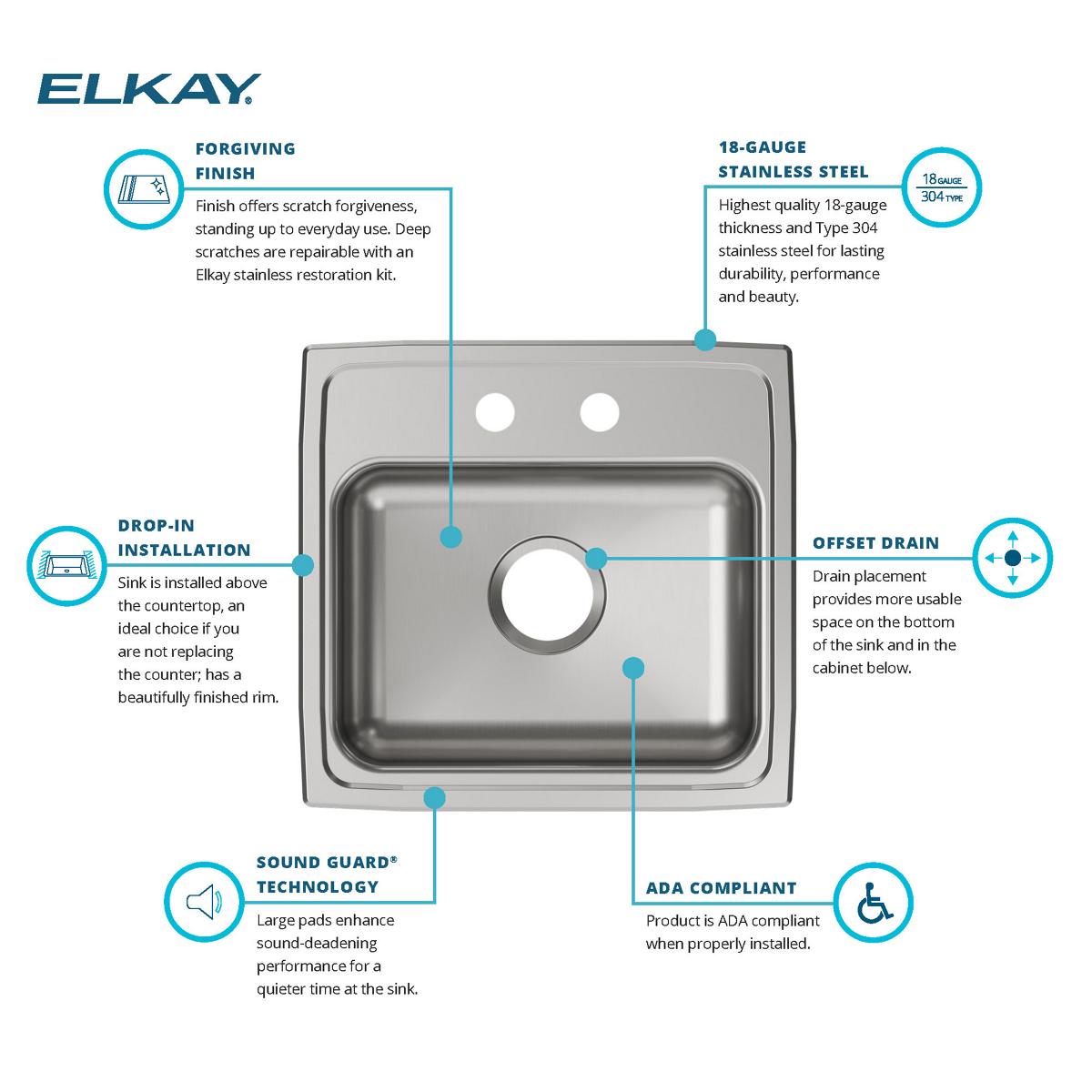 ELKAY®

FORGIVING FINISH

Finish offers scratch forgiveness, standing up to everyday use. Deep scratches are repairable with an Elkay stainless restoration kit.

18-GAUGE STAINLESS STEEL

18 GAUGE
304 TYPE

Highest quality 18-gauge thickness and Type 304 stainless steel for lasting durability, performance and beauty.

DROP-IN INSTALLATION

Sink is installed above the countertop, an ideal choice if you are not replacing the counter; has a beautifully finished rim.

OFFSET DRAIN

Drain placement provides more usable space on the bottom of the sink and in the cabinet below.

SOUND GUARD® TECHNOLOGY

Large pads enhance sound-deadening performance for a quieter time at the sink.

ADA COMPLIANT

Product is ADA compliant when properly installed.