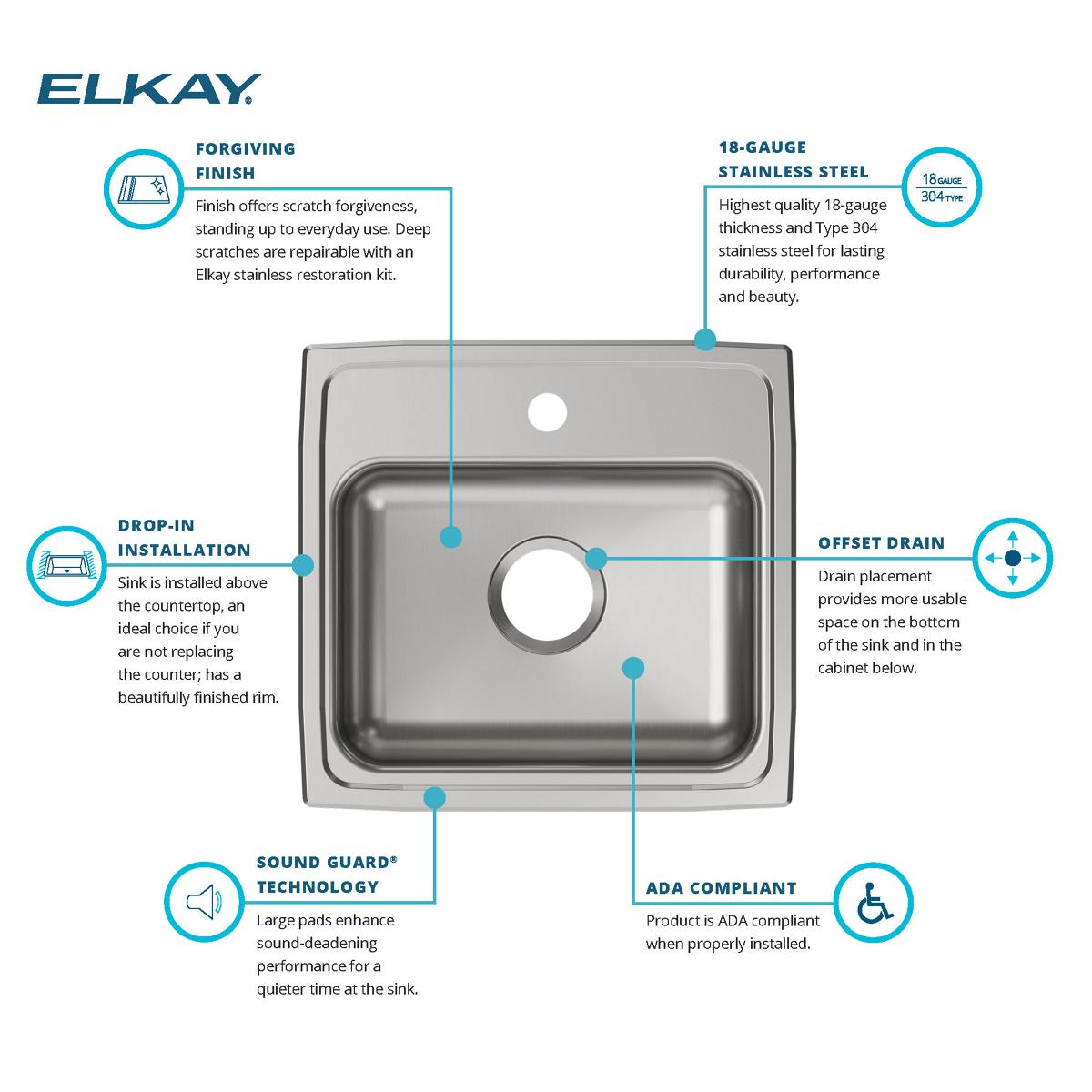 ELKAY®

FORGIVING FINISH

Finish offers scratch forgiveness, standing up to everyday use. Deep scratches are repairable with an Elkay stainless restoration kit.

18-GAUGE STAINLESS STEEL

18 GAUGE
304 TYPE

Highest quality 18-gauge thickness and Type 304 stainless steel for lasting durability, performance and beauty.

DROP-IN INSTALLATION

Sink is installed above the countertop, an ideal choice if you are not replacing the counter; has a beautifully finished rim.

OFFSET DRAIN

Drain placement provides more usable space on the bottom of the sink and in the cabinet below.

SOUND GUARD® TECHNOLOGY

Large pads enhance sound-deadening performance for a quieter time at the sink.

ADA COMPLIANT

Product is ADA compliant when properly installed.