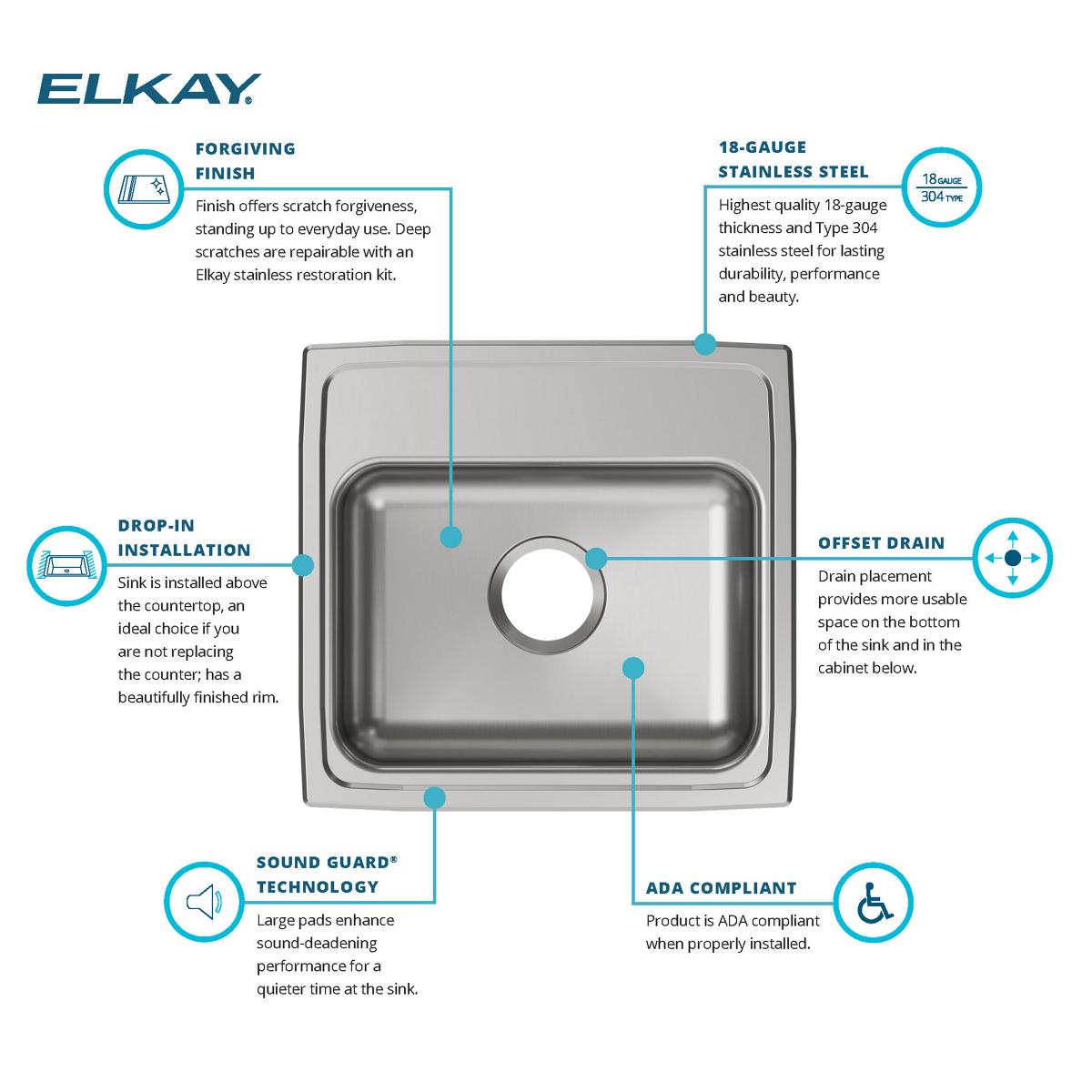 ELKAY®

FORGIVING FINISH
Finish offers scratch forgiveness, standing up to everyday use. Deep scratches are repairable with an Elkay stainless restoration kit.

18-GAUGE STAINLESS STEEL
18 GAUGE
304 TYPE
Highest quality 18-gauge thickness and Type 304 stainless steel for lasting durability, performance and beauty.

DROP-IN INSTALLATION
Sink is installed above the countertop, an ideal choice if you are not replacing the counter; has a beautifully finished rim.

OFFSET DRAIN
Drain placement provides more usable space on the bottom of the sink and in the cabinet below.

SOUND GUARD® TECHNOLOGY
Large pads enhance sound-deadening performance for a quieter time at the sink.

ADA COMPLIANT
Product is ADA compliant when properly installed.