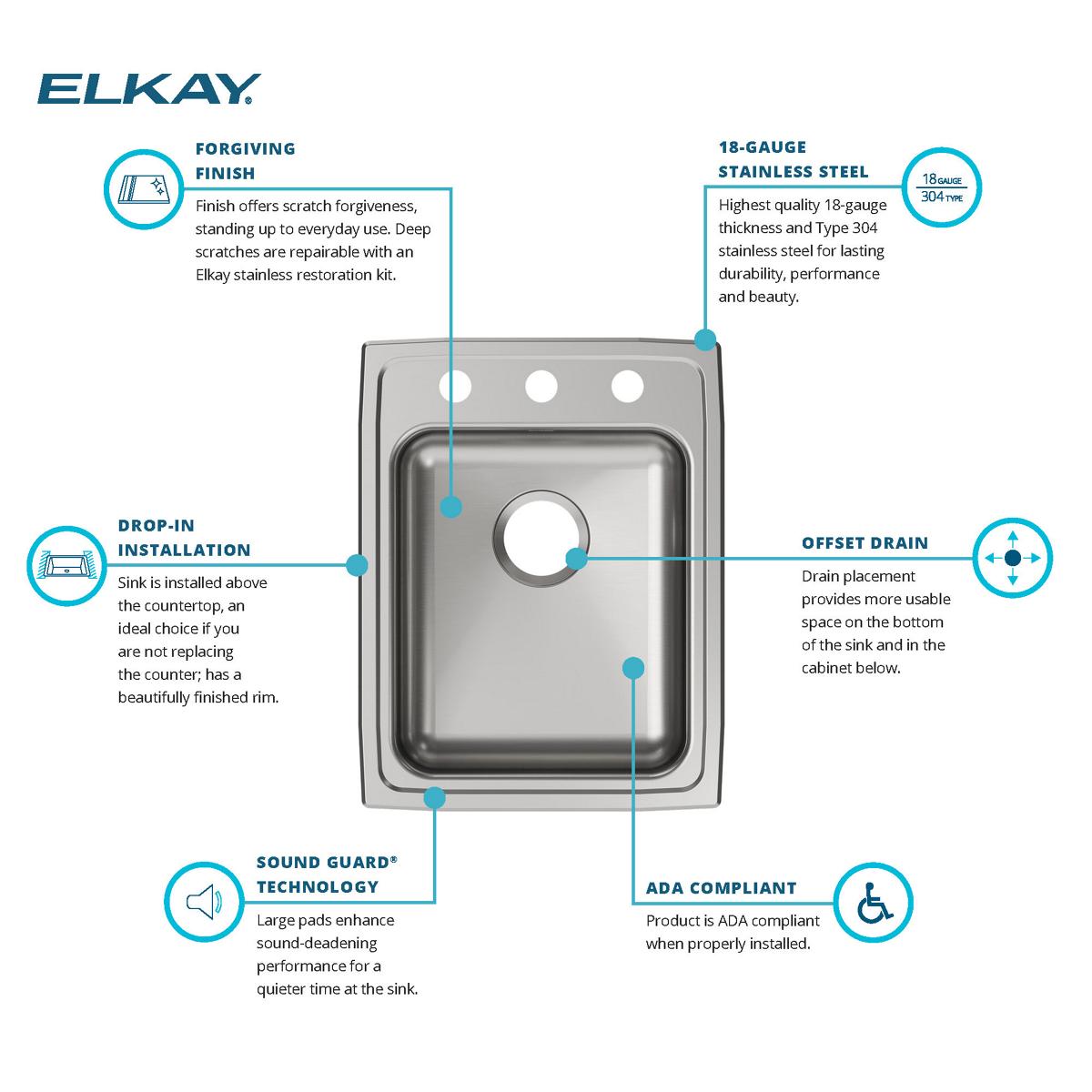 ELKAY®

FORGIVING FINISH

Finish offers scratch forgiveness, standing up to everyday use. Deep scratches are repairable with an Elkay stainless restoration kit.

18-GAUGE STAINLESS STEEL

18 GAUGE
304 TYPE

Highest quality 18-gauge thickness and Type 304 stainless steel for lasting durability, performance and beauty.

DROP-IN INSTALLATION

Sink is installed above the countertop, an ideal choice if you are not replacing the counter; has a beautifully finished rim.

OFFSET DRAIN

Drain placement provides more usable space on the bottom of the sink and in the cabinet below.

SOUND GUARD® TECHNOLOGY

Large pads enhance sound-deadening performance for a quieter time at the sink.

ADA COMPLIANT

Product is ADA compliant when properly installed.