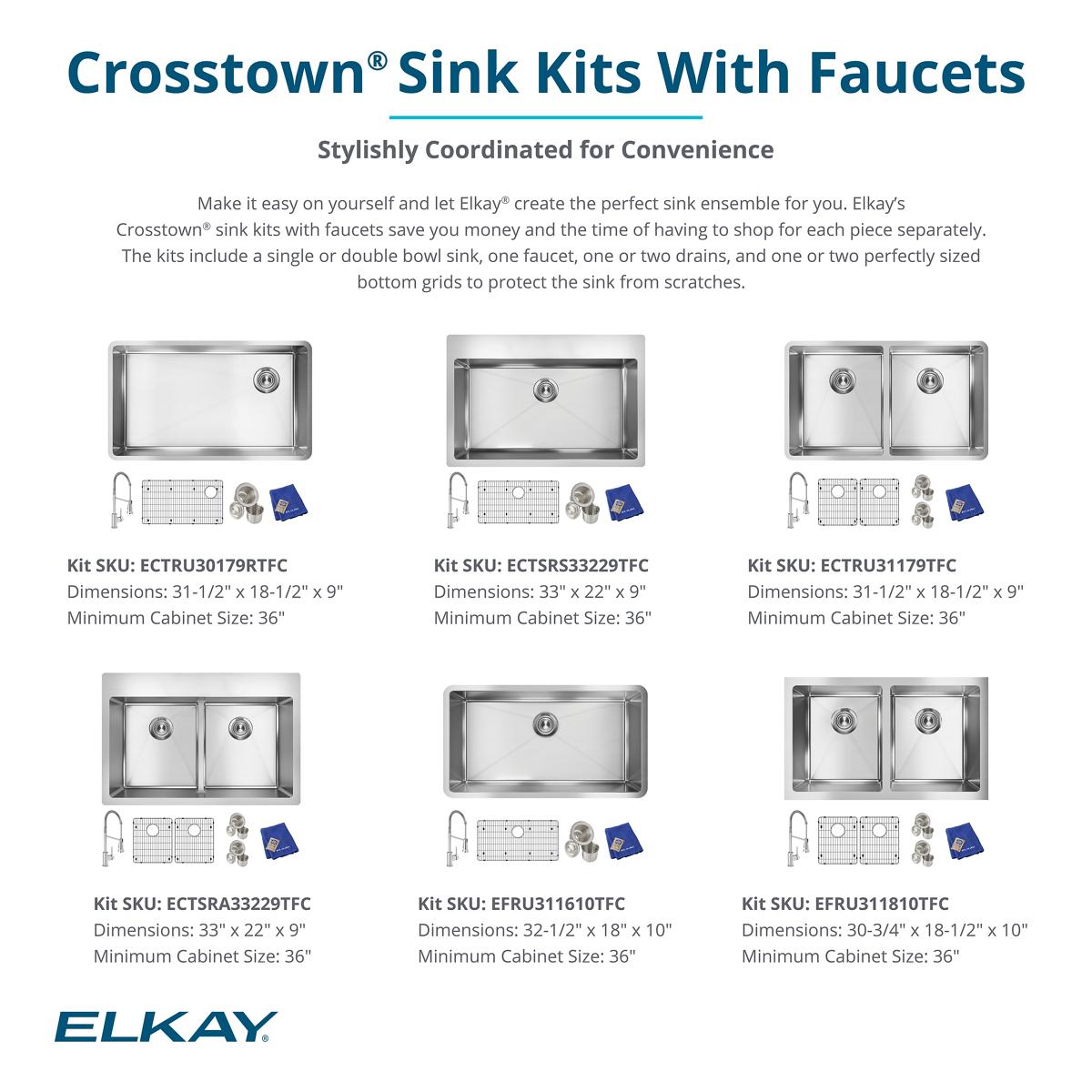 Crosstown® Sink Kits With Faucets

Stylishly Coordinated for Convenience

Make it easy on yourself and let Elkay® create the perfect sink ensemble for you. Elkay's Crosstown® sink kits with faucets save you money and the time of having to shop for each piece separately. The kits include a single or double bowl sink, one faucet, one or two drains, and one or two perfectly sized bottom grids to protect the sink from scratches.

Kit SKU: ECTRU30179RTFC
Dimensions: 31-1/2" x 18-1/2" x 9"
Minimum Cabinet Size: 36"

Kit SKU: ECTSRS33229TFC
Dimensions: 33" x 22" x 9"
Minimum Cabinet Size: 36"

Kit SKU: ECTRU31179TFC
Dimensions: 31-1/2" x 18-1/2" x 9"
Minimum Cabinet Size: 36"

Kit SKU: ECTSRA33229TFC
Dimensions: 33" x 22" x 9"
Minimum Cabinet Size: 36"

Kit SKU: EFRU311610TFC
Dimensions: 32-1/2" x 18" x 10"
Minimum Cabinet Size: 36"

Kit SKU: EFRU311810TFC
Dimensions: 30-3/4" x 18-1/2" x 10"
Minimum Cabinet Size: 36"

ELKAY®