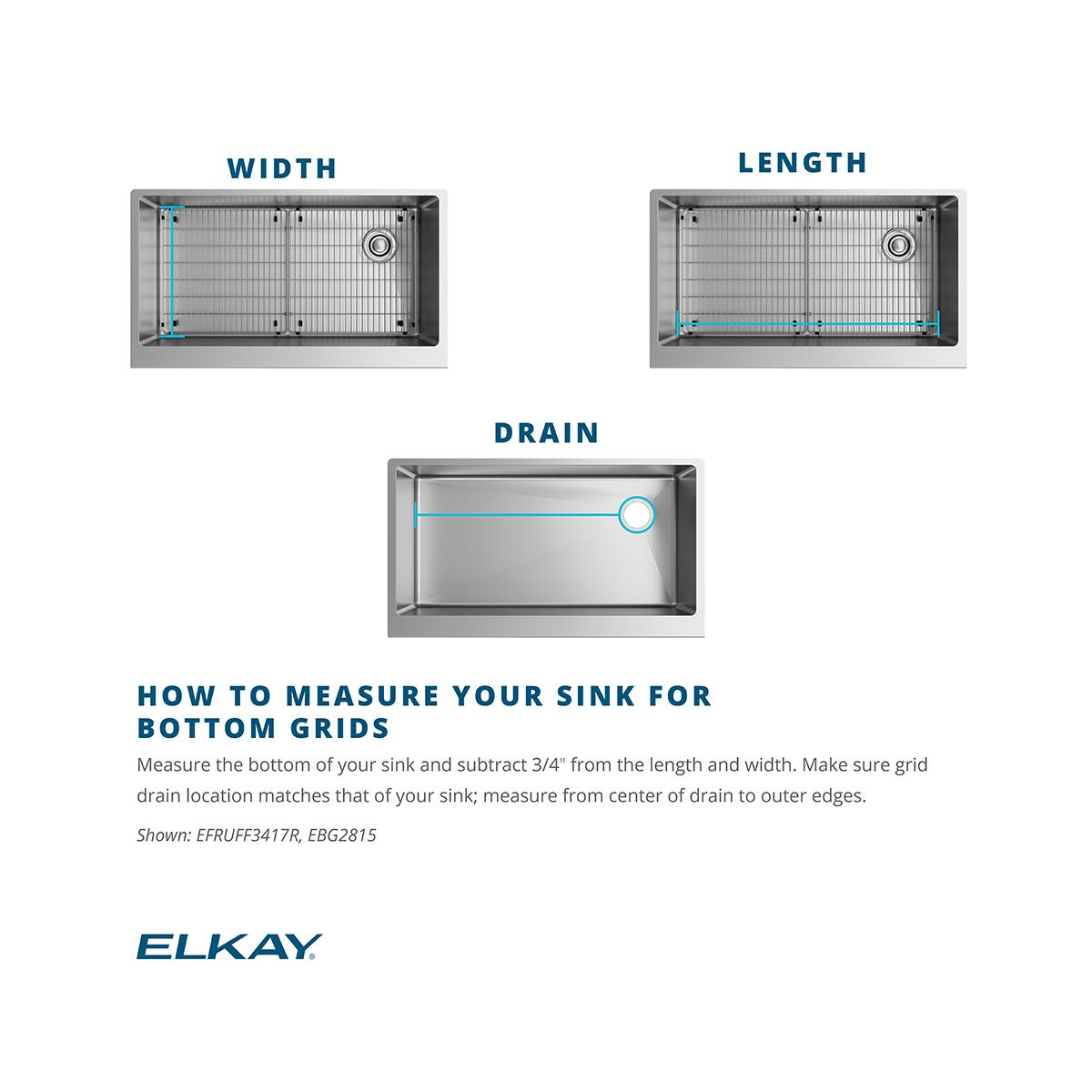 WIDTH

LENGTH

DRAIN

HOW TO MEASURE YOUR SINK FOR BOTTOM GRIDS

Measure the bottom of your sink and subtract 3/4" from the length and width. Make sure grid drain location matches that of your sink; measure from center of drain to outer edges.

Shown: EFRUFF3417R, EBG2815

ELKAY