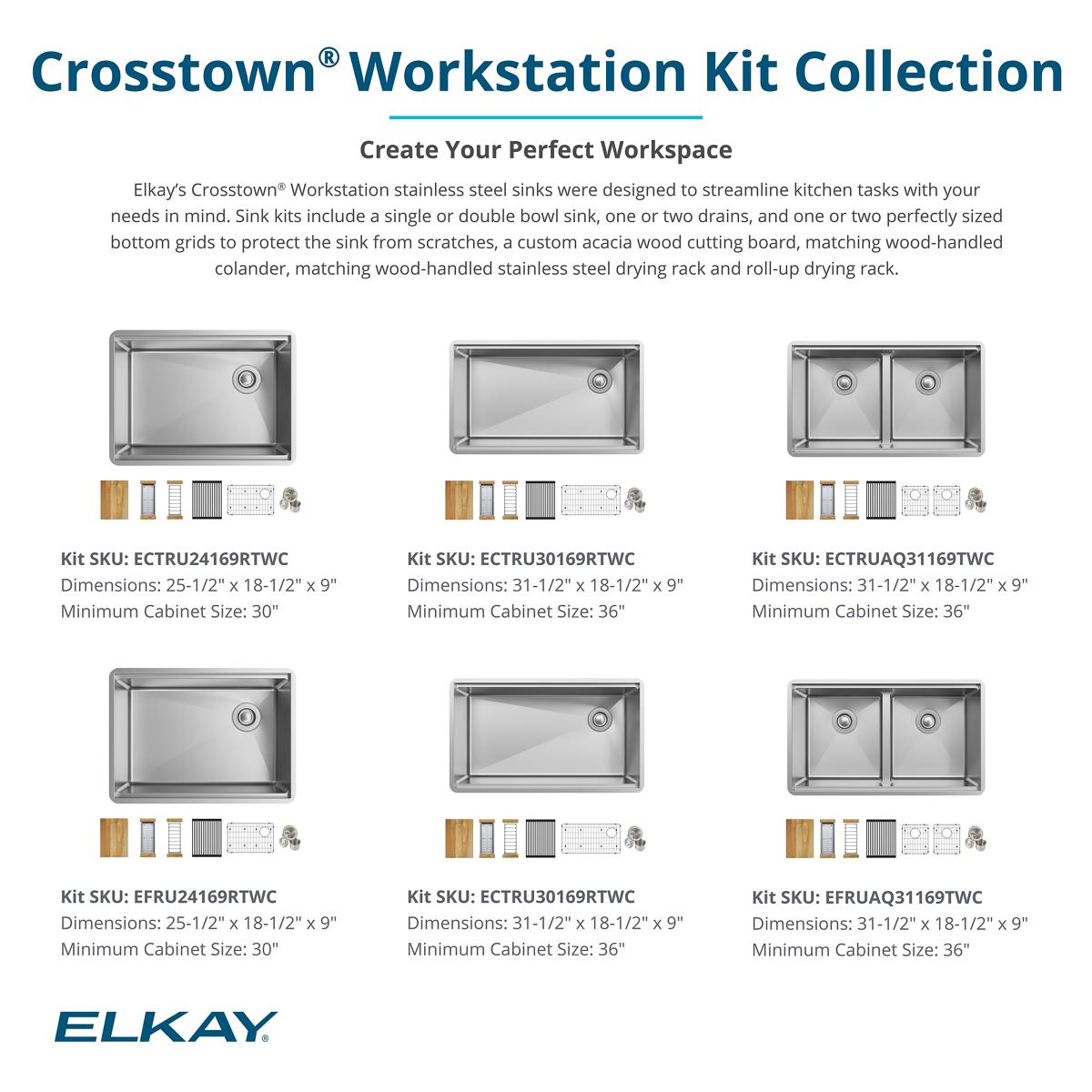 Crosstown® Workstation Kit Collection

Create Your Perfect Workspace

Elkay's Crosstown® Workstation stainless steel sinks were designed to streamline kitchen tasks with your needs in mind. Sink kits include a single or double bowl sink, one or two drains, and one or two perfectly sized bottom grids to protect the sink from scratches, a custom acacia wood cutting board, matching wood-handled colander, matching wood-handled stainless steel drying rack and roll-up drying rack.

Kit SKU: ECTRU24169RTWC
Dimensions: 25-1/2" x 18-1/2" x 9"
Minimum Cabinet Size: 30"

Kit SKU: ECTRU30169RTWC
Dimensions: 31-1/2" x 18-1/2" x 9"
Minimum Cabinet Size: 36"

Kit SKU: ECTRUAQ31169TWC
Dimensions: 31-1/2" x 18-1/2" x 9"
Minimum Cabinet Size: 36"

Kit SKU: EFRU24169RTWC
Dimensions: 25-1/2" x 18-1/2" x 9"
Minimum Cabinet Size: 30"

Kit SKU: ECTRU30169RTWC
Dimensions: 31-1/2" x 18-1/2" x 9"
Minimum Cabinet Size: 36"

Kit SKU: EFRUAQ31169TWC
Dimensions: 31-1/2" x 18-1/2" x 9"
Minimum Cabinet Size: 36"

ELKAY®