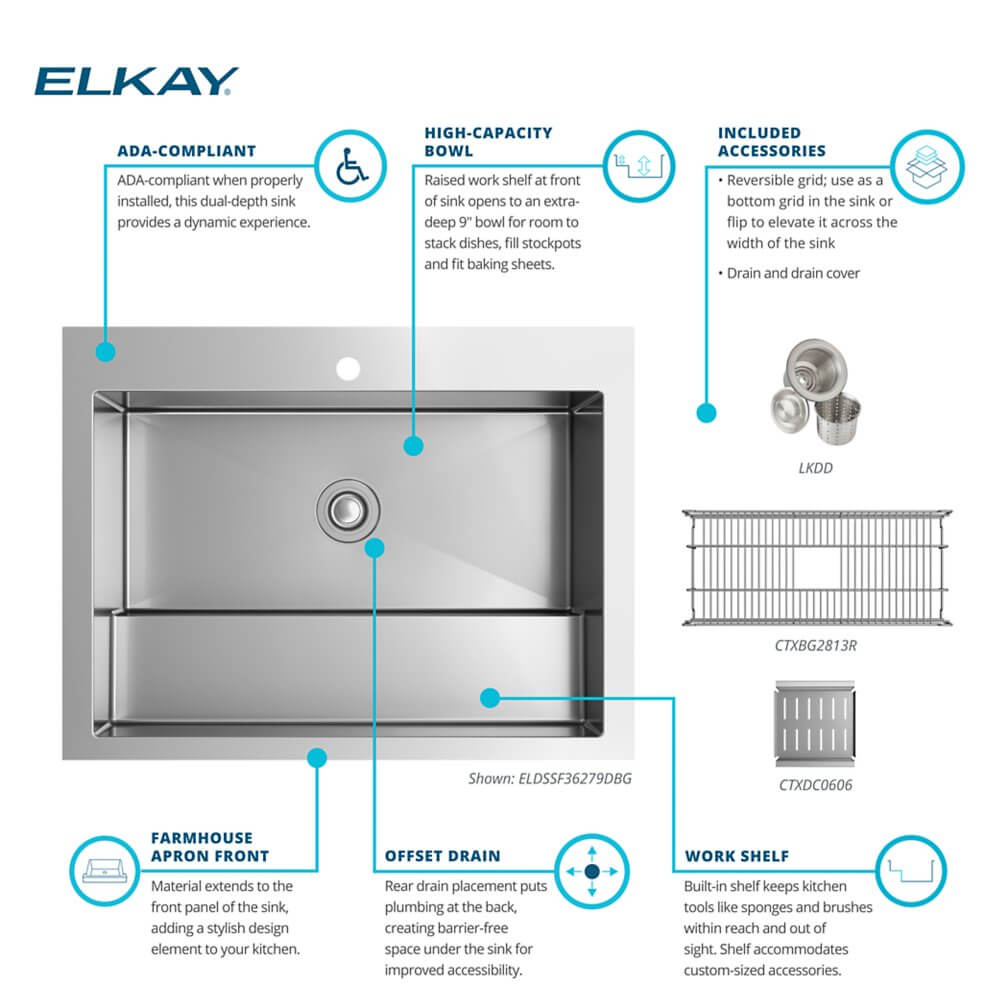 ELKAY

ADA-COMPLIANT
ADA-compliant when properly installed, this dual-depth sink provides a dynamic experience.

HIGH-CAPACITY BOWL
Raised work shelf at front of sink opens to an extra-deep 9" bowl for room to stack dishes, fill stockpots and fit baking sheets.

INCLUDED ACCESSORIES
• Reversible grid; use as a bottom grid in the sink or flip to elevate it across the width of the sink
• Drain and drain cover

LKDD

CTXBG2813R

CTXDC0606

Shown: ELDSSF36279DBG

FARMHOUSE APRON FRONT
Material extends to the front panel of the sink, adding a stylish design element to your kitchen.

OFFSET DRAIN
Rear drain placement puts plumbing at the back, creating barrier-free space under the sink for improved accessibility.

WORK SHELF
Built-in shelf keeps kitchen tools like sponges and brushes within reach and out of sight. Shelf accommodates custom-sized accessories.