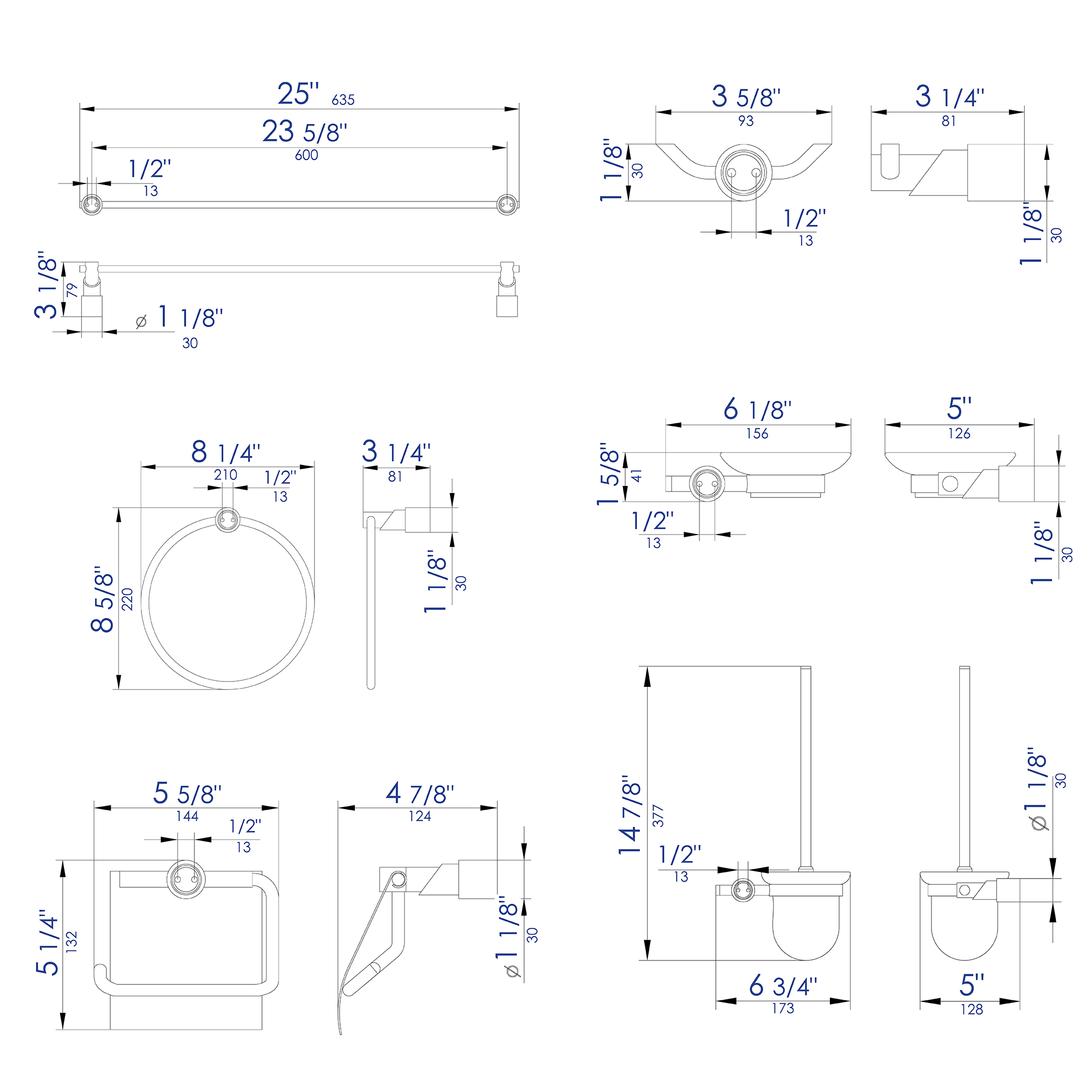 25'' 635
23 5/8''
600
1/2''
13

3 1/8''
79
⌀ 1 1/8''
30

3 5/8''
93
1 1/8''
30
1/2''
13

3 1/4''
81
1 1/8''
30

8 1/4''
210
1/2''
13
8 5/8''
220

3 1/4''
81
1 1/8''
30

6 1/8''
156
1 5/8''
41
1/2''
13

5''
126
1 1/8''
30

5 5/8''
144
1/2''
13
5 1/4''
132

4 7/8''
124
⌀ 1 1/8''
30

14 7/8''
377
1/2''
13
6 3/4''
173

⌀ 1 1/8''
30
5''
128