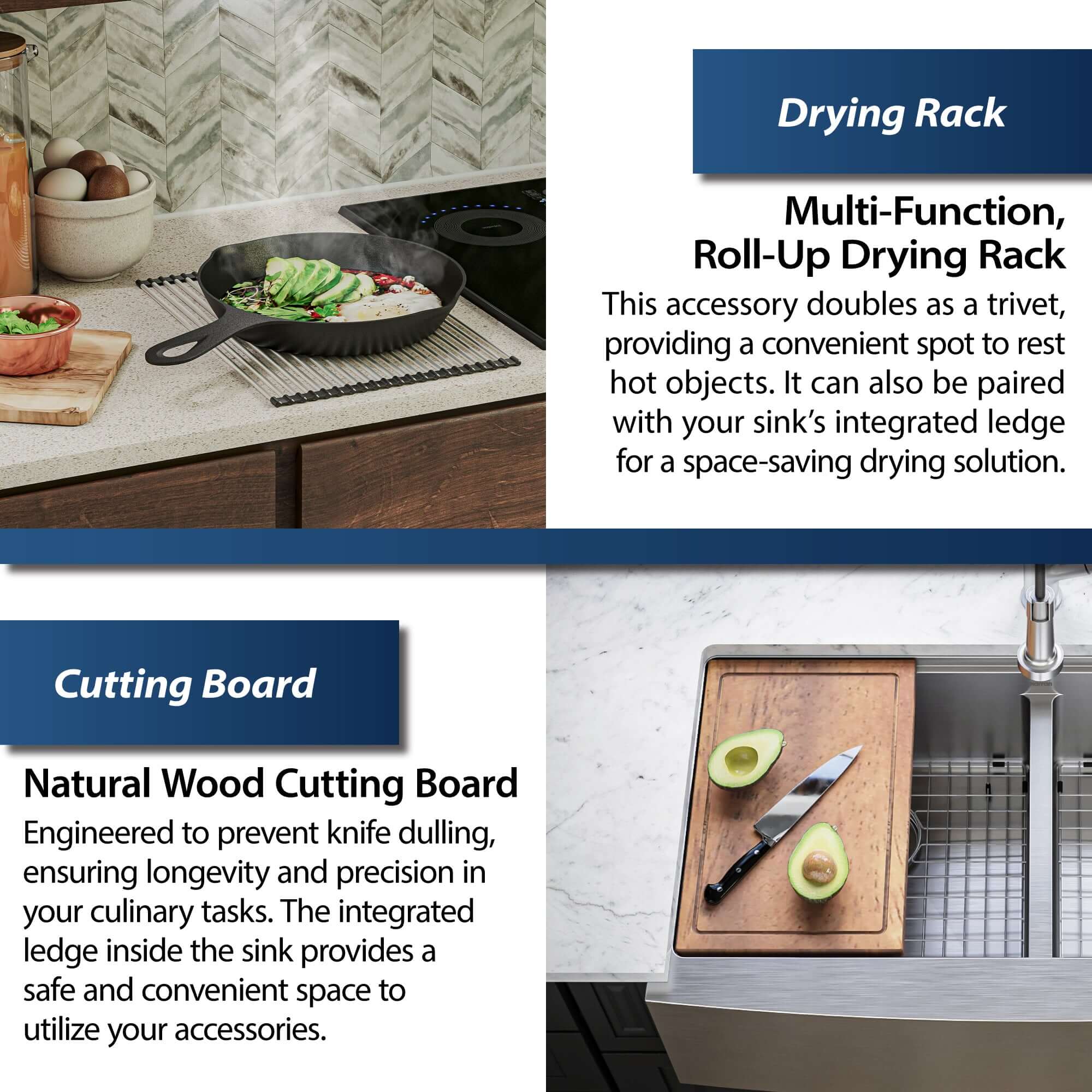 Drying Rack

Multi-Function, Roll-Up Drying Rack

This accessory doubles as a trivet, providing a convenient spot to rest hot objects. It can also be paired with your sink's integrated ledge for a space-saving drying solution.

Cutting Board

Natural Wood Cutting Board

Engineered to prevent knife dulling, ensuring longevity and precision in your culinary tasks. The integrated ledge inside the sink provides a safe and convenient space to utilize your accessories.