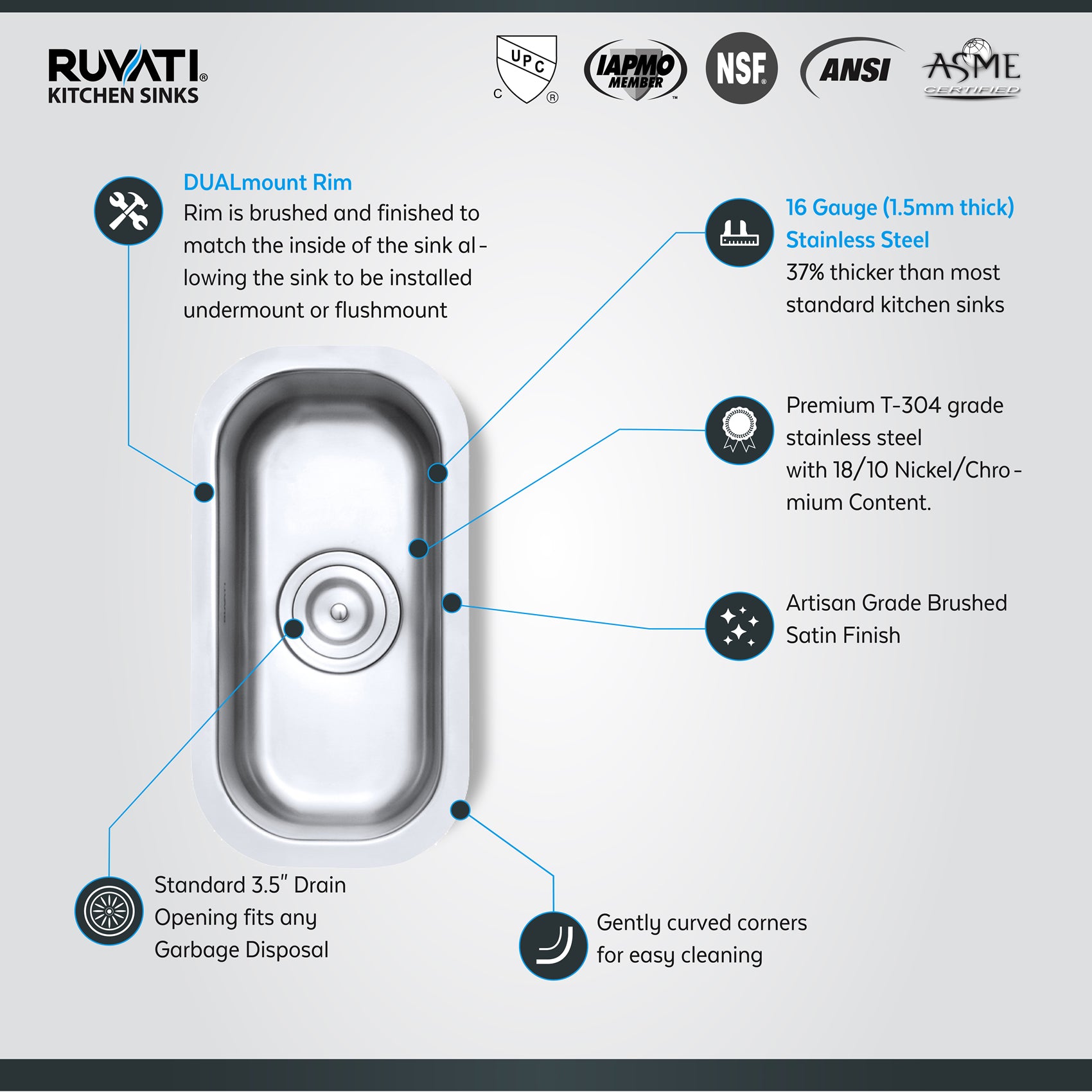 RUVATI®
KITCHEN SINKS

UPC
C ®

IAPMO MEMBER ™

NSF®

ANSI

ASME CERTIFIED

DUALmount Rim
Rim is brushed and finished to match the inside of the sink allowing the sink to be installed undermount or flushmount

16 Gauge (1.5mm thick) Stainless Steel
37% thicker than most standard kitchen sinks

Premium T-304 grade stainless steel with 18/10 Nickel/Chromium Content.

Artisan Grade Brushed Satin Finish

Standard 3.5" Drain Opening fits any Garbage Disposal

Gently curved corners for easy cleaning