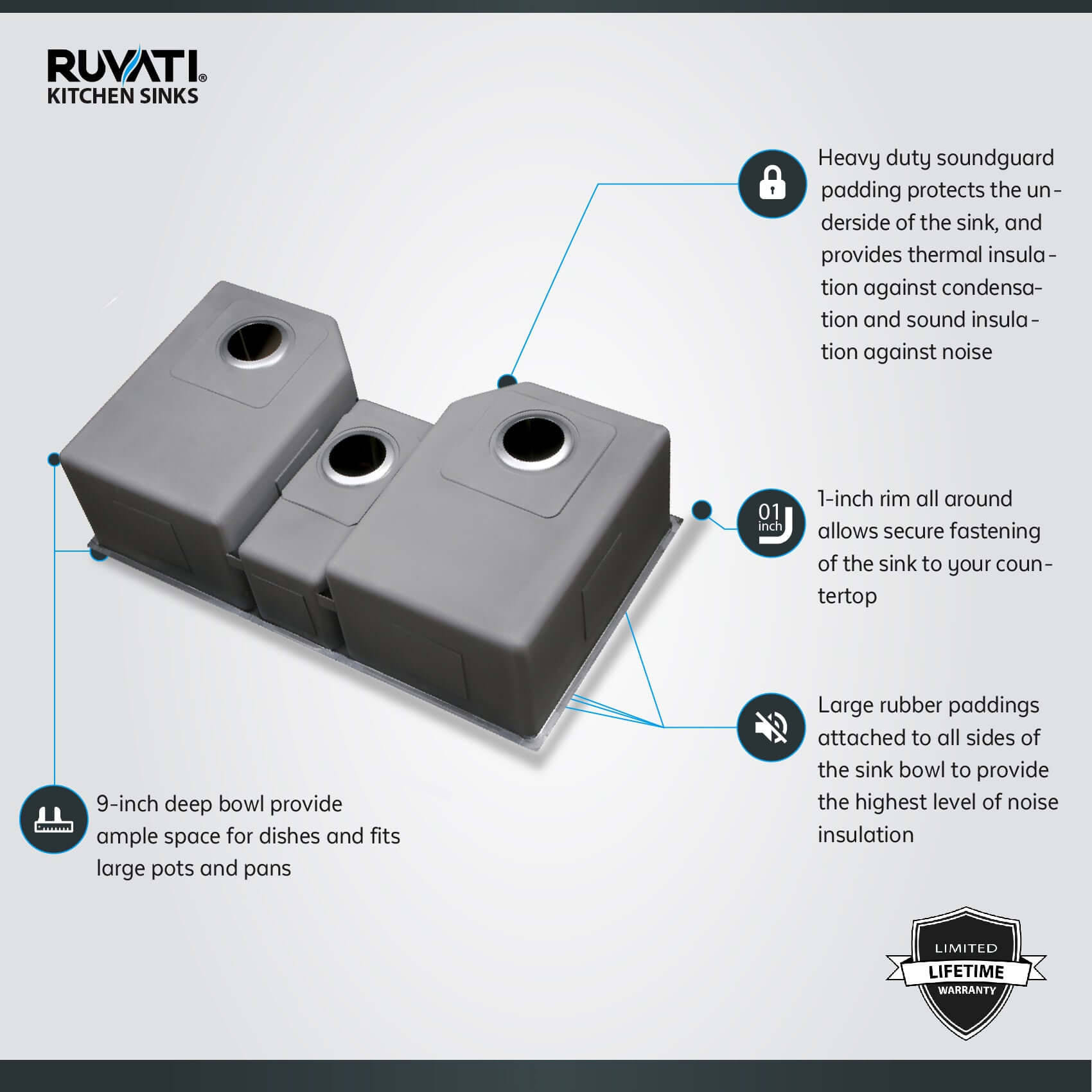 RUVATI®
KITCHEN SINKS

Heavy duty soundguard padding protects the underside of the sink, and provides thermal insulation against condensation and sound insulation against noise

01 inch

1-inch rim all around allows secure fastening of the sink to your countertop

Large rubber paddings attached to all sides of the sink bowl to provide the highest level of noise insulation

9-inch deep bowl provide ample space for dishes and fits large pots and pans

LIMITED
LIFETIME
WARRANTY