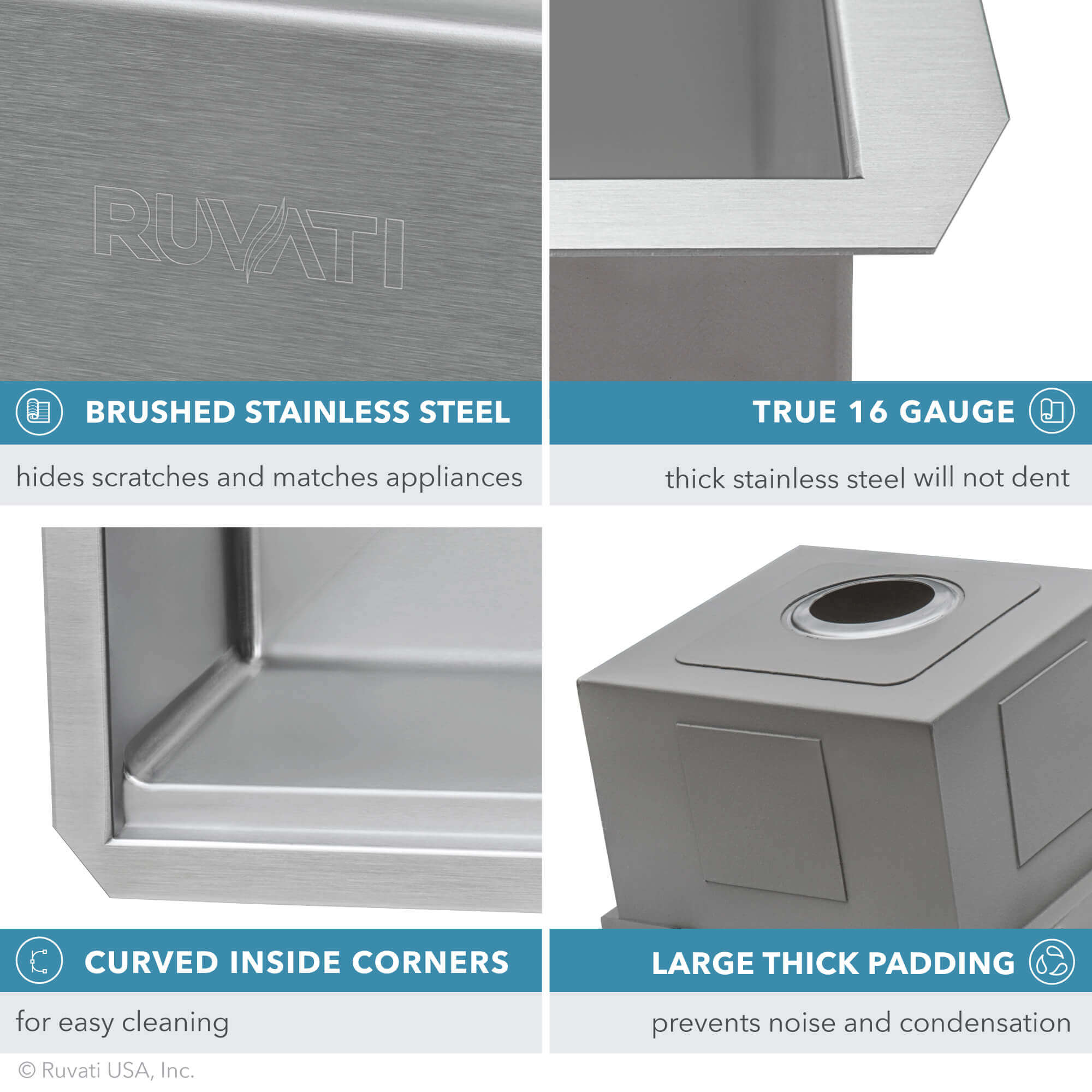 RUVATI

BRUSHED STAINLESS STEEL

hides scratches and matches appliances

TRUE 16 GAUGE

thick stainless steel will not dent

CURVED INSIDE CORNERS

for easy cleaning

LARGE THICK PADDING

prevents noise and condensation

© Ruvati USA, Inc.