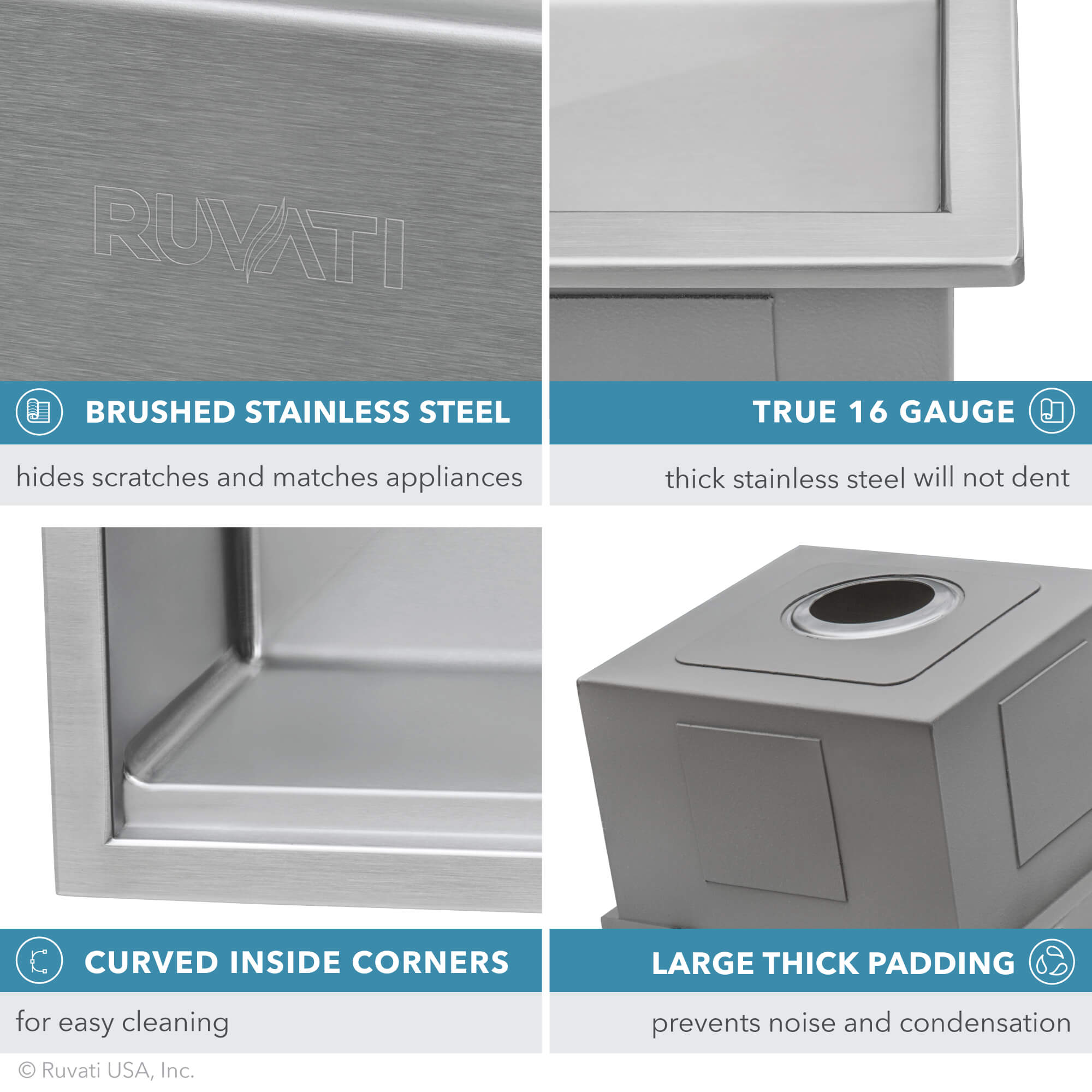 RUVATI

BRUSHED STAINLESS STEEL

hides scratches and matches appliances

TRUE 16 GAUGE

thick stainless steel will not dent

CURVED INSIDE CORNERS

for easy cleaning

LARGE THICK PADDING

prevents noise and condensation

© Ruvati USA, Inc.