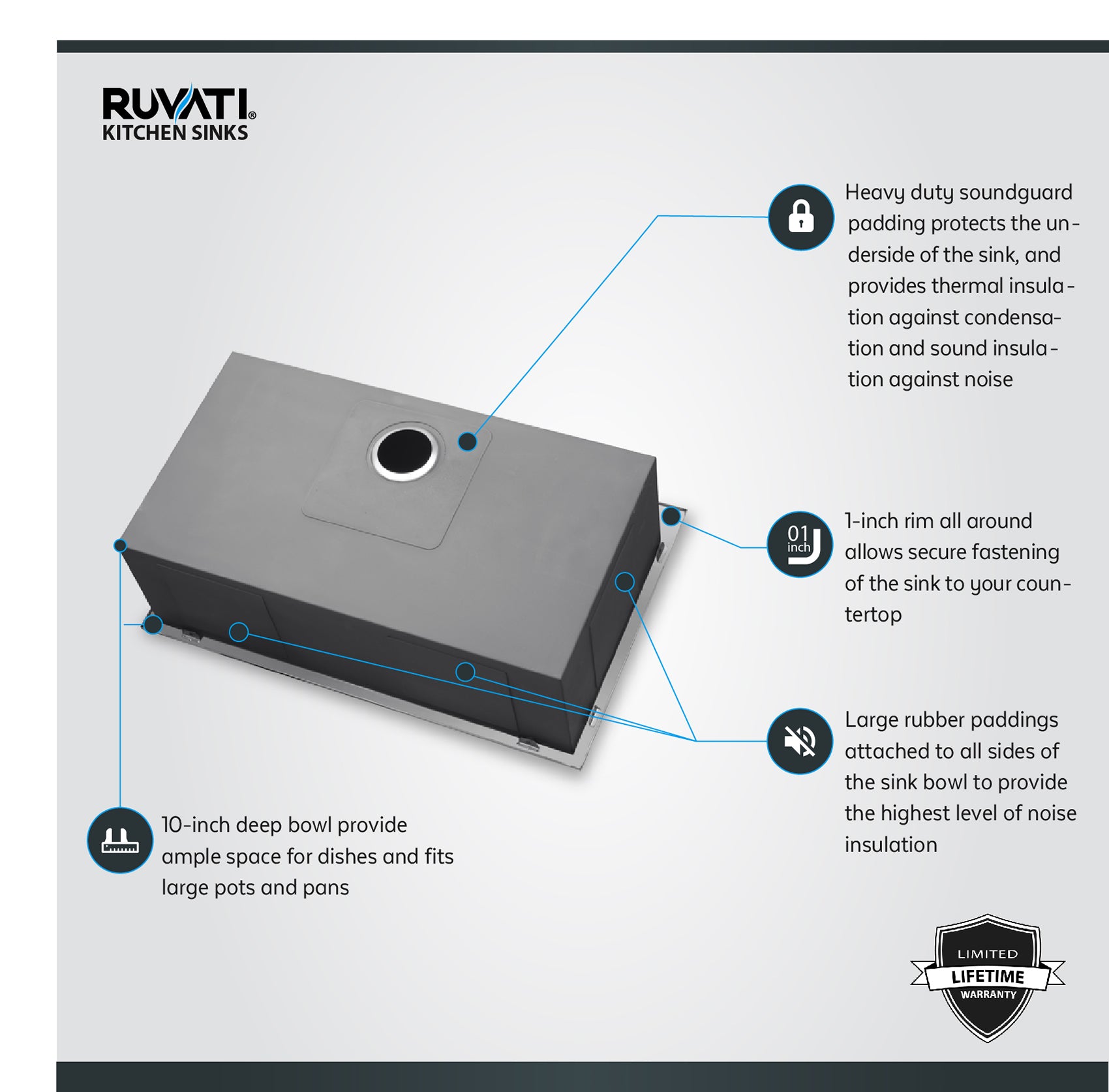 RUVATI®
KITCHEN SINKS

Heavy duty soundguard padding protects the underside of the sink, and provides thermal insulation against condensation and sound insulation against noise

01 inch

1-inch rim all around allows secure fastening of the sink to your countertop

Large rubber paddings attached to all sides of the sink bowl to provide the highest level of noise insulation

10-inch deep bowl provide ample space for dishes and fits large pots and pans

LIMITED
LIFETIME
WARRANTY