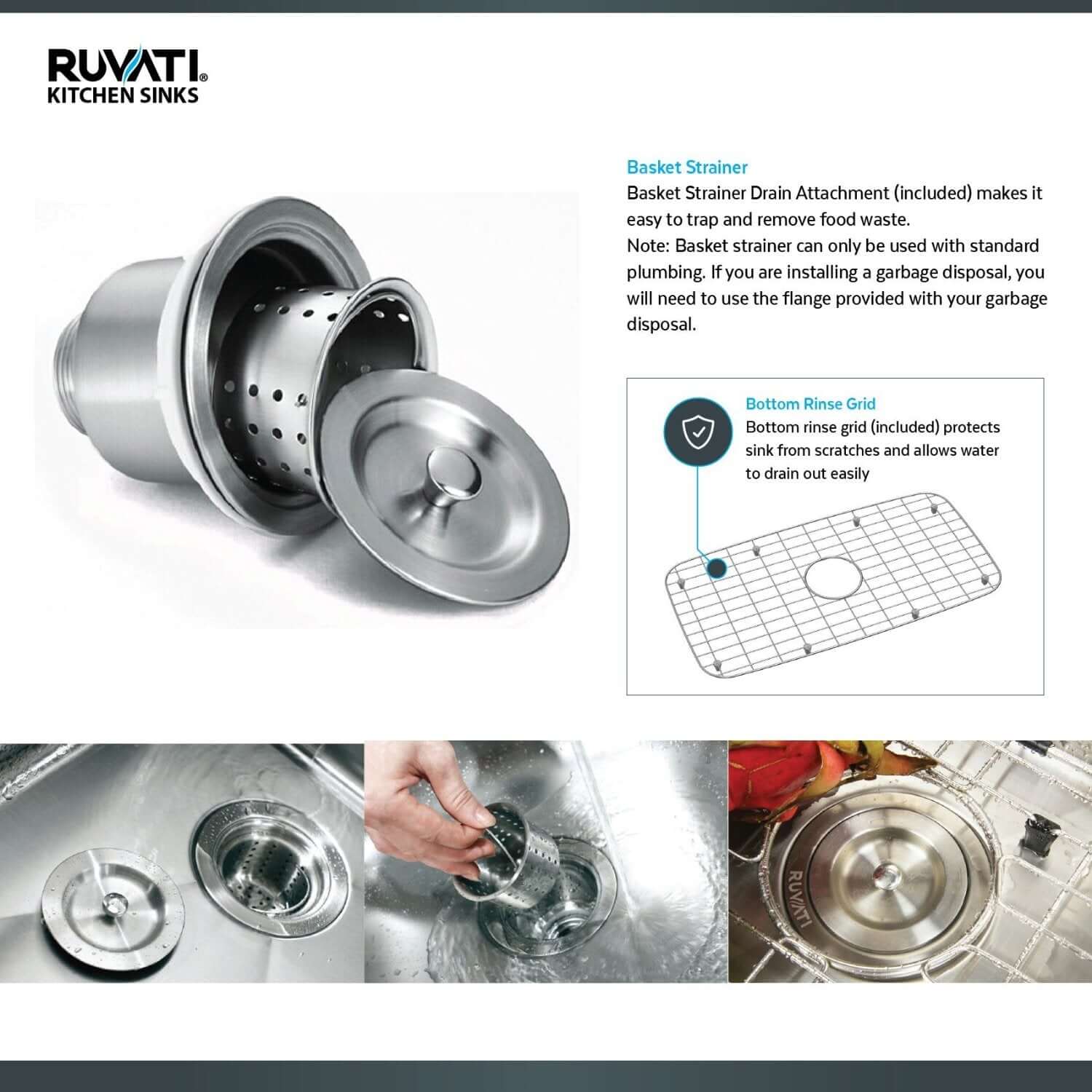 RUVATI®
KITCHEN SINKS

Basket Strainer
Basket Strainer Drain Attachment (included) makes it easy to trap and remove food waste.
Note: Basket strainer can only be used with standard plumbing. If you are installing a garbage disposal, you will need to use the flange provided with your garbage disposal.

Bottom Rinse Grid
Bottom rinse grid (included) protects sink from scratches and allows water to drain out easily

RUVATI