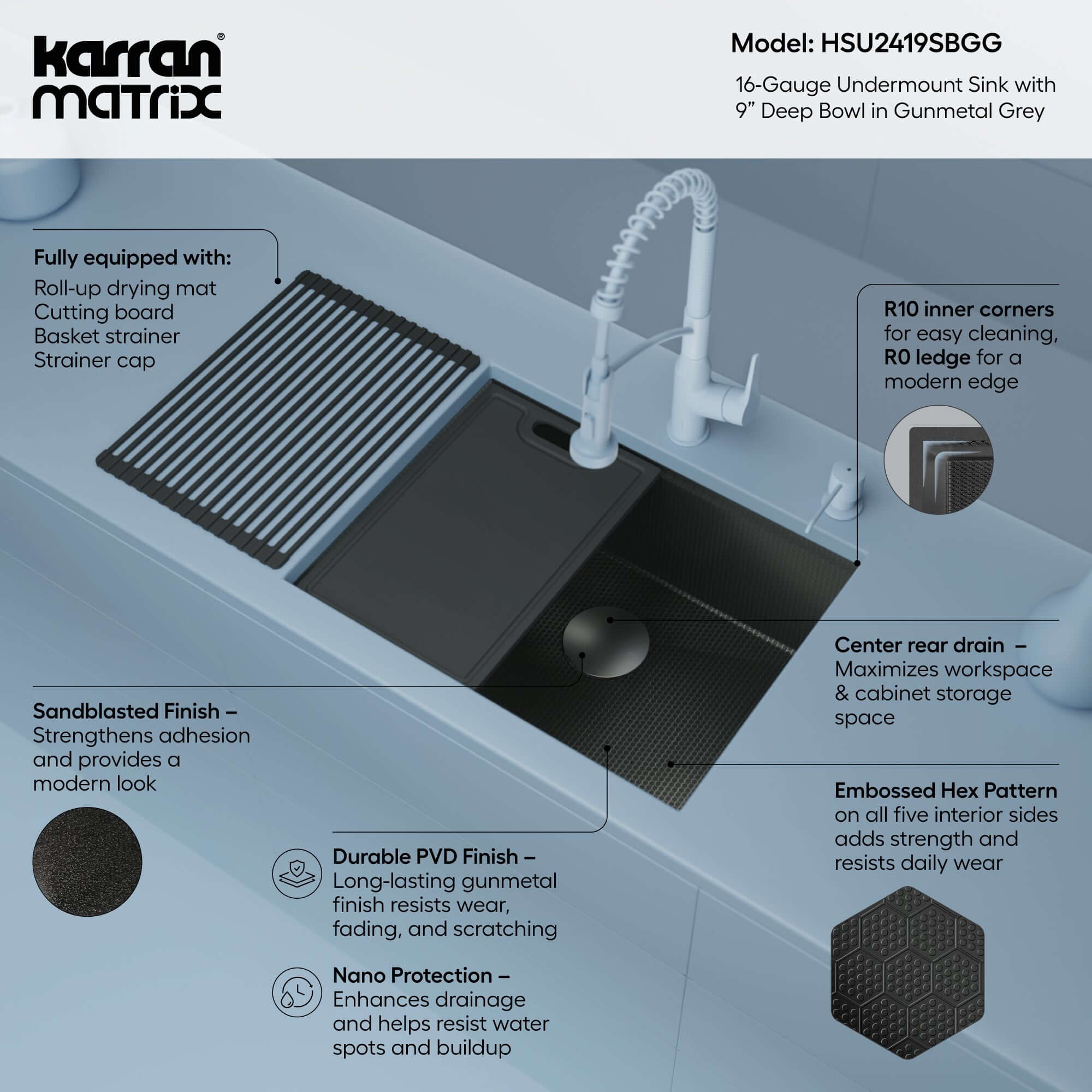 karran®
matrix

Model: HSU2419SBGG

16-Gauge Undermount Sink with 9” Deep Bowl in Gunmetal Grey

Fully equipped with:
Roll-up drying mat
Cutting board
Basket strainer
Strainer cap

R10 inner corners for easy cleaning, R0 ledge for a modern edge

Center rear drain – Maximizes workspace & cabinet storage space

Sandblasted Finish – Strengthens adhesion and provides a modern look

Embossed Hex Pattern on all five interior sides adds strength and resists daily wear

Durable PVD Finish – Long-lasting gunmetal finish resists wear, fading, and scratching

Nano Protection – Enhances drainage and helps resist water spots and buildup