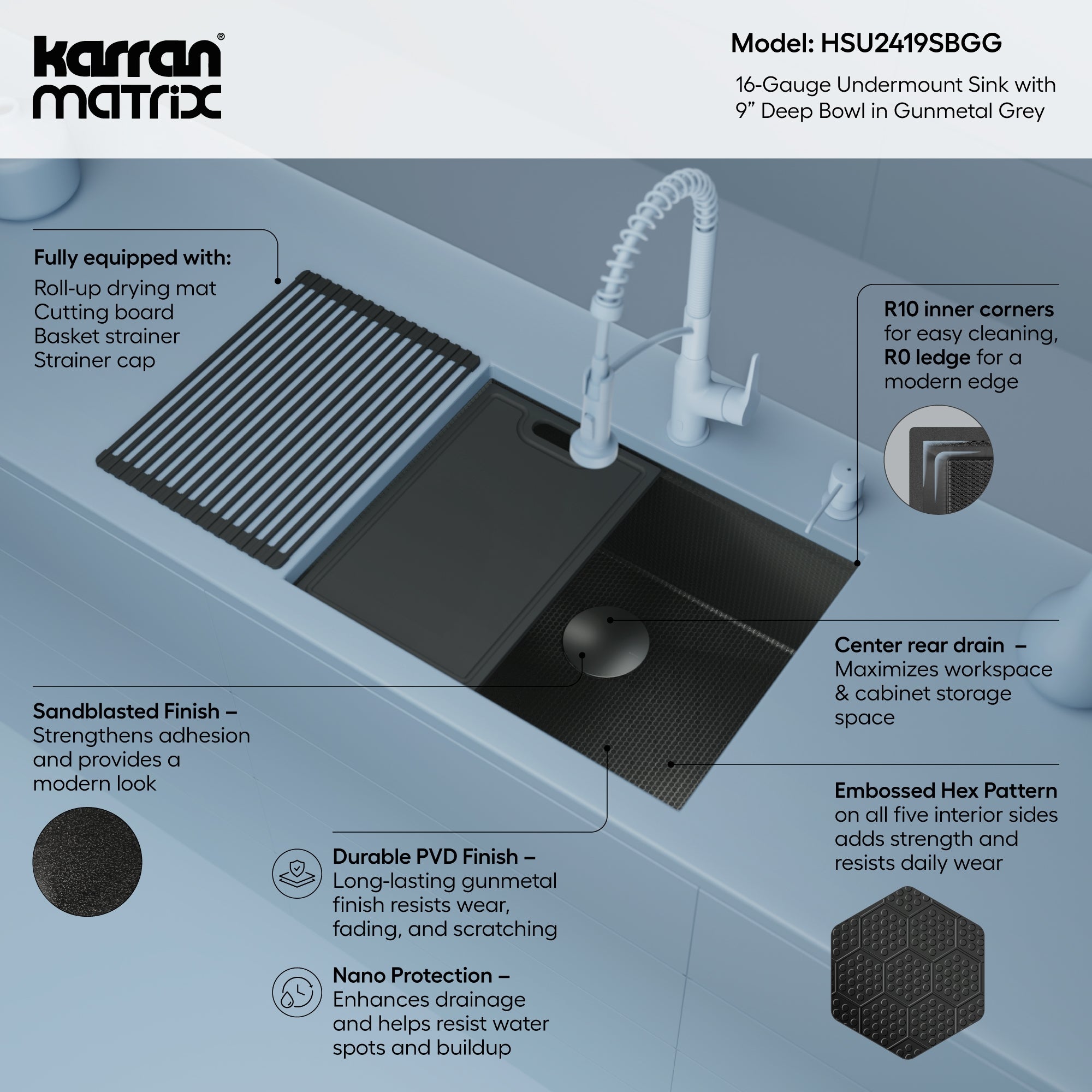 karran®
matrix

Model: HSU2419SBGG

16-Gauge Undermount Sink with 9” Deep Bowl in Gunmetal Grey

Fully equipped with:
Roll-up drying mat
Cutting board
Basket strainer
Strainer cap

R10 inner corners for easy cleaning, R0 ledge for a modern edge

Center rear drain – Maximizes workspace & cabinet storage space

Sandblasted Finish – Strengthens adhesion and provides a modern look

Embossed Hex Pattern on all five interior sides adds strength and resists daily wear

Durable PVD Finish – Long-lasting gunmetal finish resists wear, fading, and scratching

Nano Protection – Enhances drainage and helps resist water spots and buildup