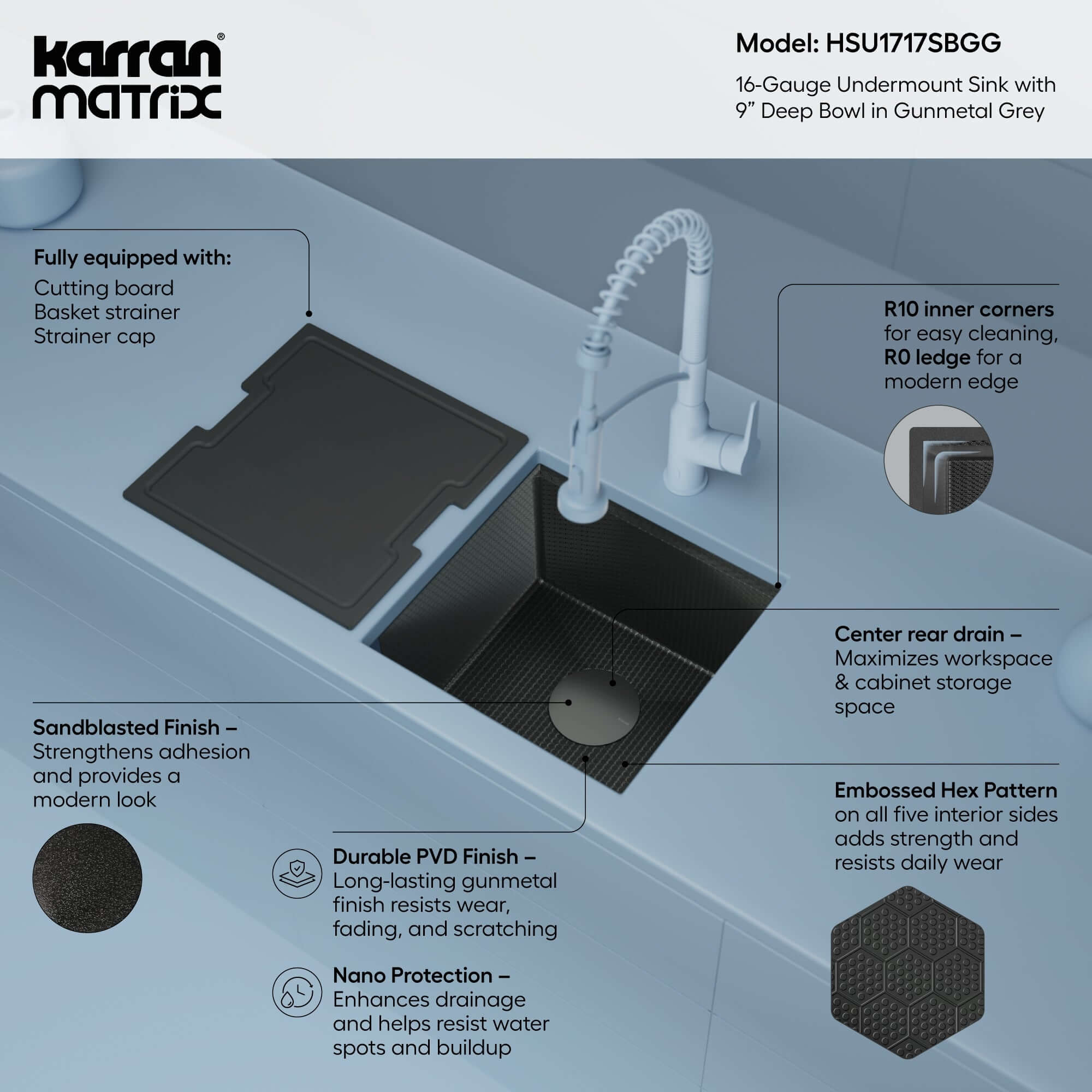 karran®
matrix

Model: HSU1717SBGG

16-Gauge Undermount Sink with 9” Deep Bowl in Gunmetal Grey

Fully equipped with:
Cutting board
Basket strainer
Strainer cap

R10 inner corners for easy cleaning, R0 ledge for a modern edge

Center rear drain – Maximizes workspace & cabinet storage space

Sandblasted Finish – Strengthens adhesion and provides a modern look

Embossed Hex Pattern on all five interior sides adds strength and resists daily wear

Durable PVD Finish – Long-lasting gunmetal finish resists wear, fading, and scratching

Nano Protection – Enhances drainage and helps resist water spots and buildup