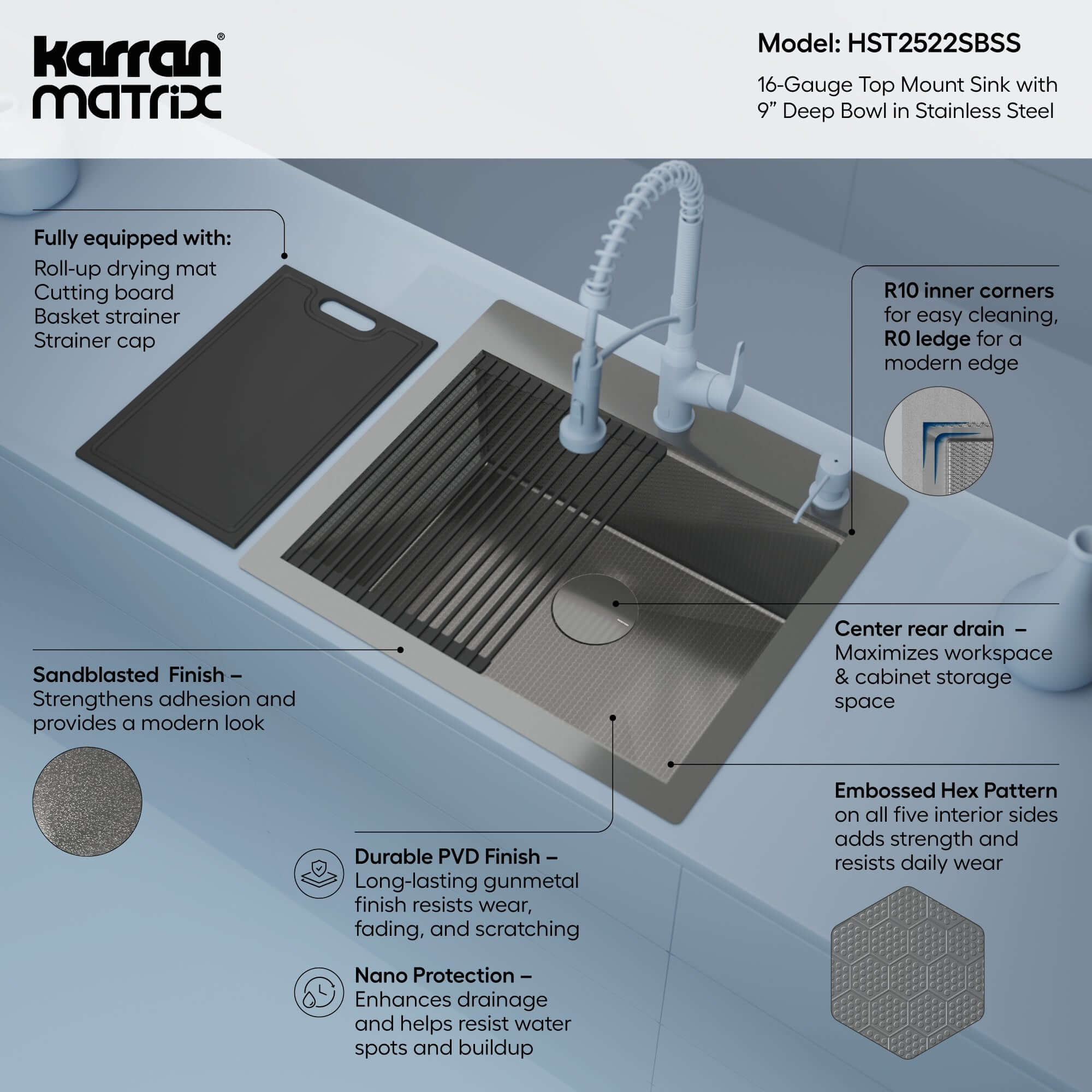 karran®
matrix

Model: HST2522SBSS

16-Gauge Top Mount Sink with 9” Deep Bowl in Stainless Steel

Fully equipped with:
Roll-up drying mat
Cutting board
Basket strainer
Strainer cap

R10 inner corners for easy cleaning, R0 ledge for a modern edge

Center rear drain – Maximizes workspace & cabinet storage space

Sandblasted Finish – Strengthens adhesion and provides a modern look

Embossed Hex Pattern on all five interior sides adds strength and resists daily wear

Durable PVD Finish – Long-lasting gunmetal finish resists wear, fading, and scratching

Nano Protection – Enhances drainage and helps resist water spots and buildup