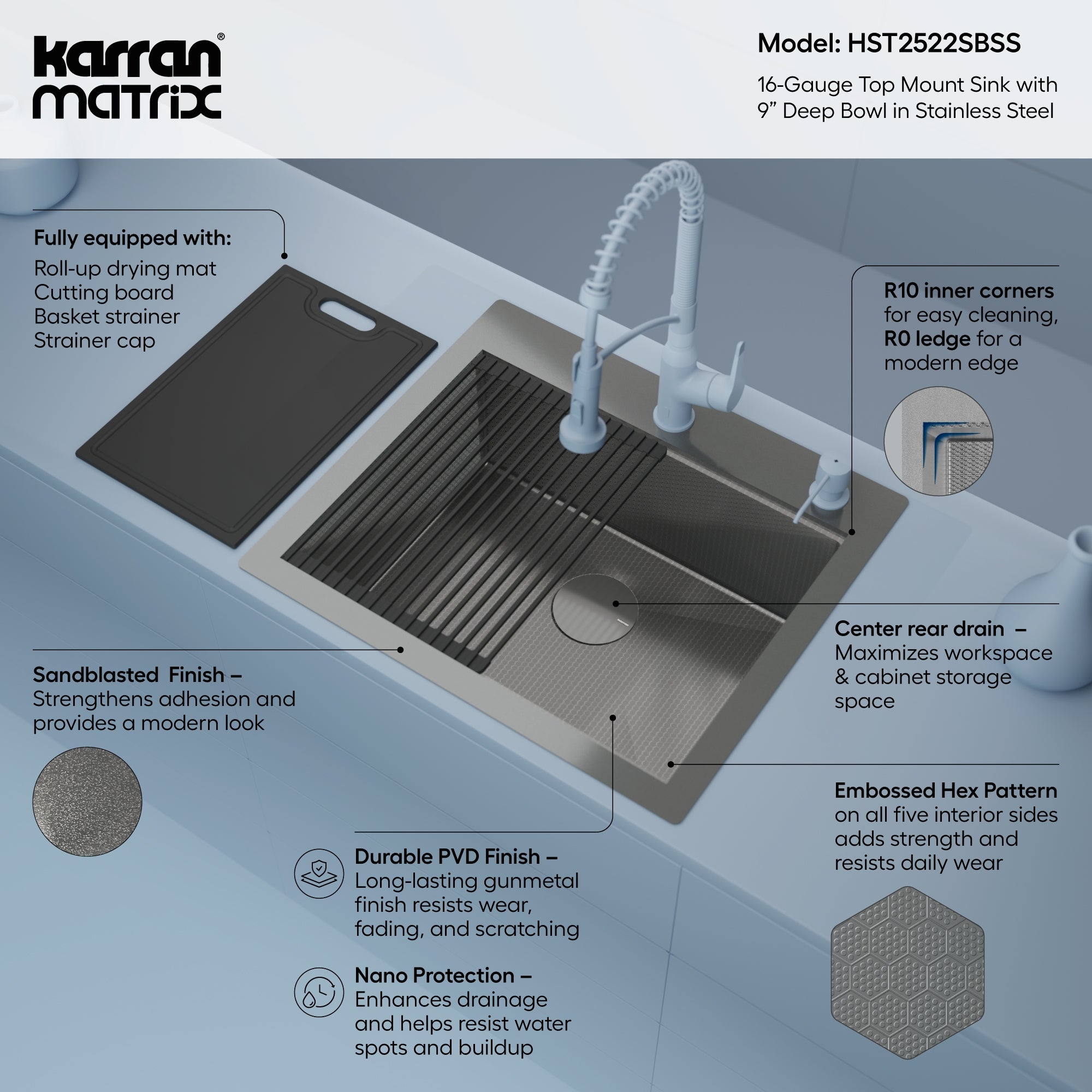 karran®
matrix

Model: HST2522SBSS

16-Gauge Top Mount Sink with 9” Deep Bowl in Stainless Steel

Fully equipped with:
Roll-up drying mat
Cutting board
Basket strainer
Strainer cap

R10 inner corners for easy cleaning, R0 ledge for a modern edge

Center rear drain – Maximizes workspace & cabinet storage space

Sandblasted Finish – Strengthens adhesion and provides a modern look

Embossed Hex Pattern on all five interior sides adds strength and resists daily wear

Durable PVD Finish – Long-lasting gunmetal finish resists wear, fading, and scratching

Nano Protection – Enhances drainage and helps resist water spots and buildup