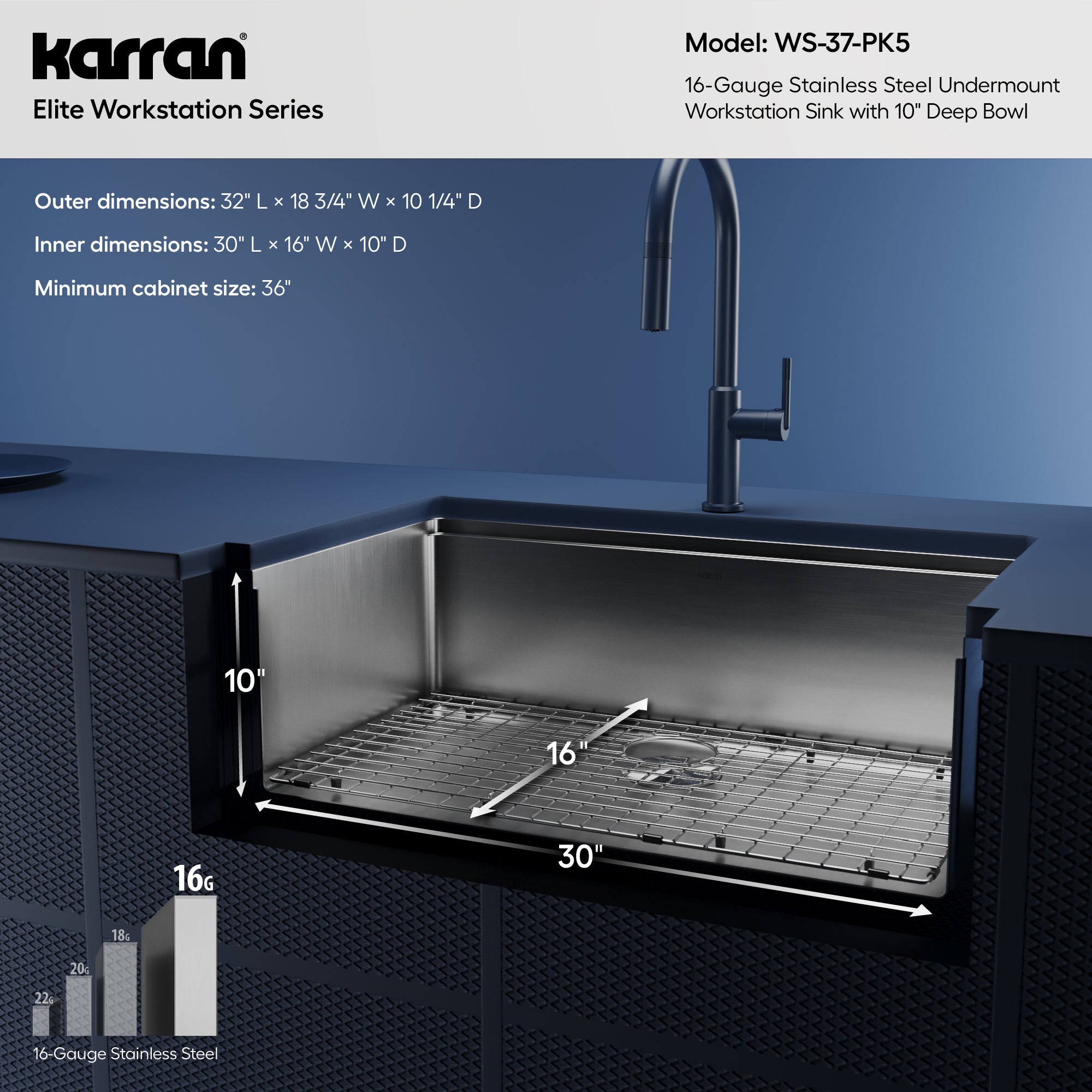 karran®

Elite Workstation Series

Model: WS-37-PK5

16-Gauge Stainless Steel Undermount Workstation Sink with 10" Deep Bowl

Outer dimensions: 32" L × 18 3/4" W × 10 1/4" D

Inner dimensions: 30" L × 16" W × 10" D

Minimum cabinet size: 36"

karran

10"

16"

30"

16G

18G

20G

22G

16-Gauge Stainless Steel