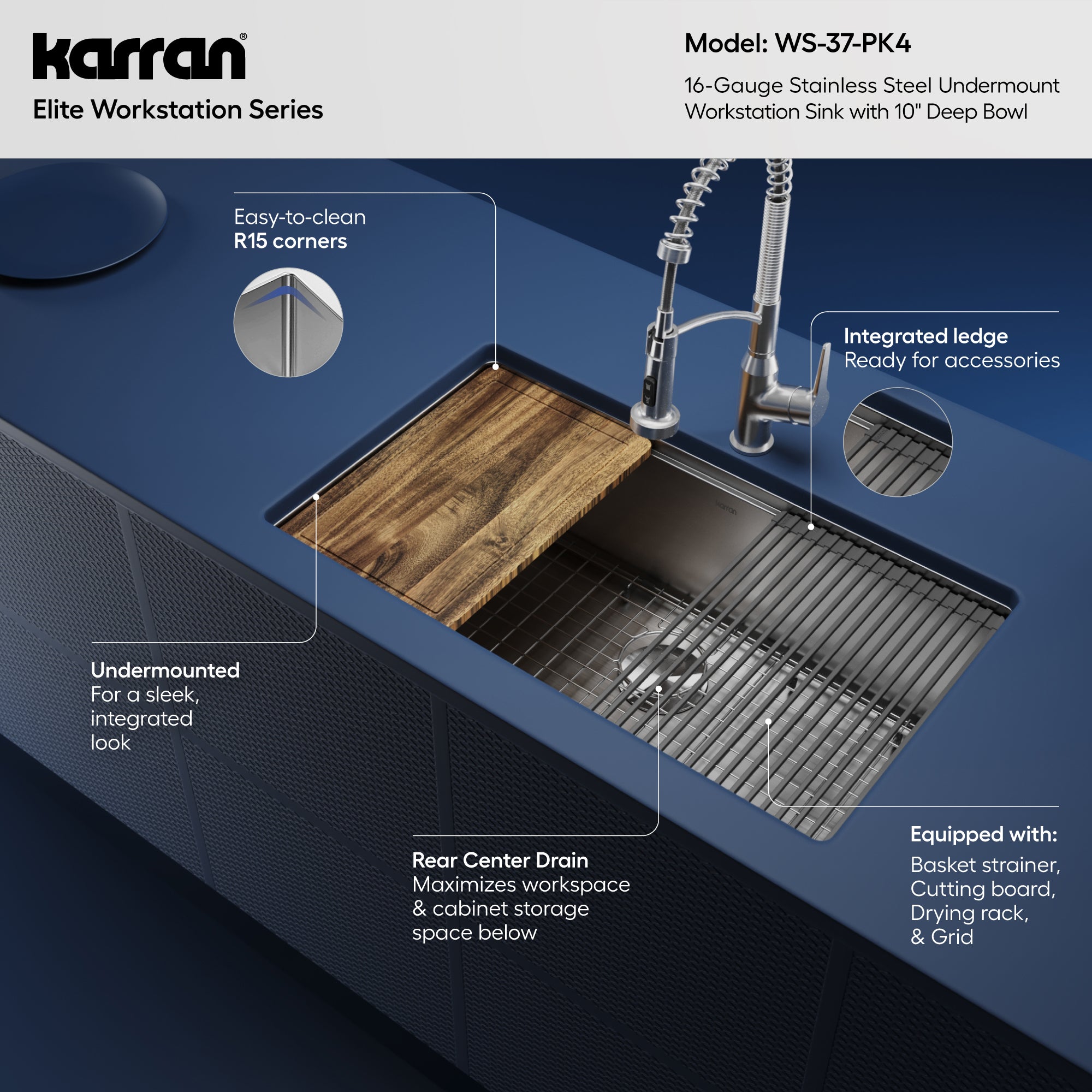 karran®
Elite Workstation Series

Model: WS-37-PK4

16-Gauge Stainless Steel Undermount Workstation Sink with 10" Deep Bowl

Easy-to-clean
R15 corners

Integrated ledge
Ready for accessories

karran

Undermounted
For a sleek, integrated look

Rear Center Drain
Maximizes workspace & cabinet storage space below

Equipped with:
Basket strainer, Cutting board, Drying rack, & Grid