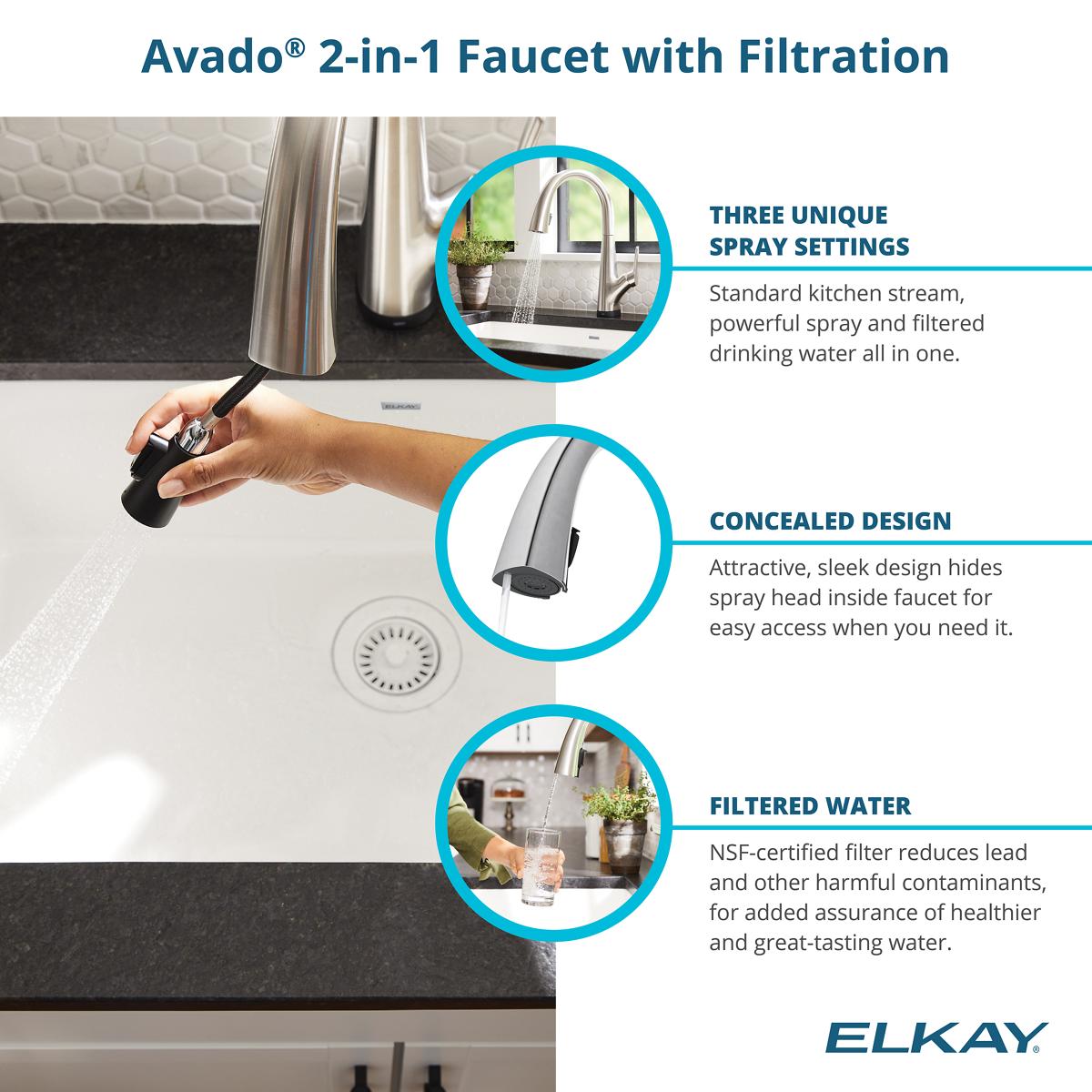 Avado® 2-in-1 Faucet with Filtration

ELKAY

THREE UNIQUE SPRAY SETTINGS

Standard kitchen stream, powerful spray and filtered drinking water all in one.

CONCEALED DESIGN

Attractive, sleek design hides spray head inside faucet for easy access when you need it.

FILTERED WATER

NSF-certified filter reduces lead and other harmful contaminants, for added assurance of healthier and great-tasting water.

ELKAY®