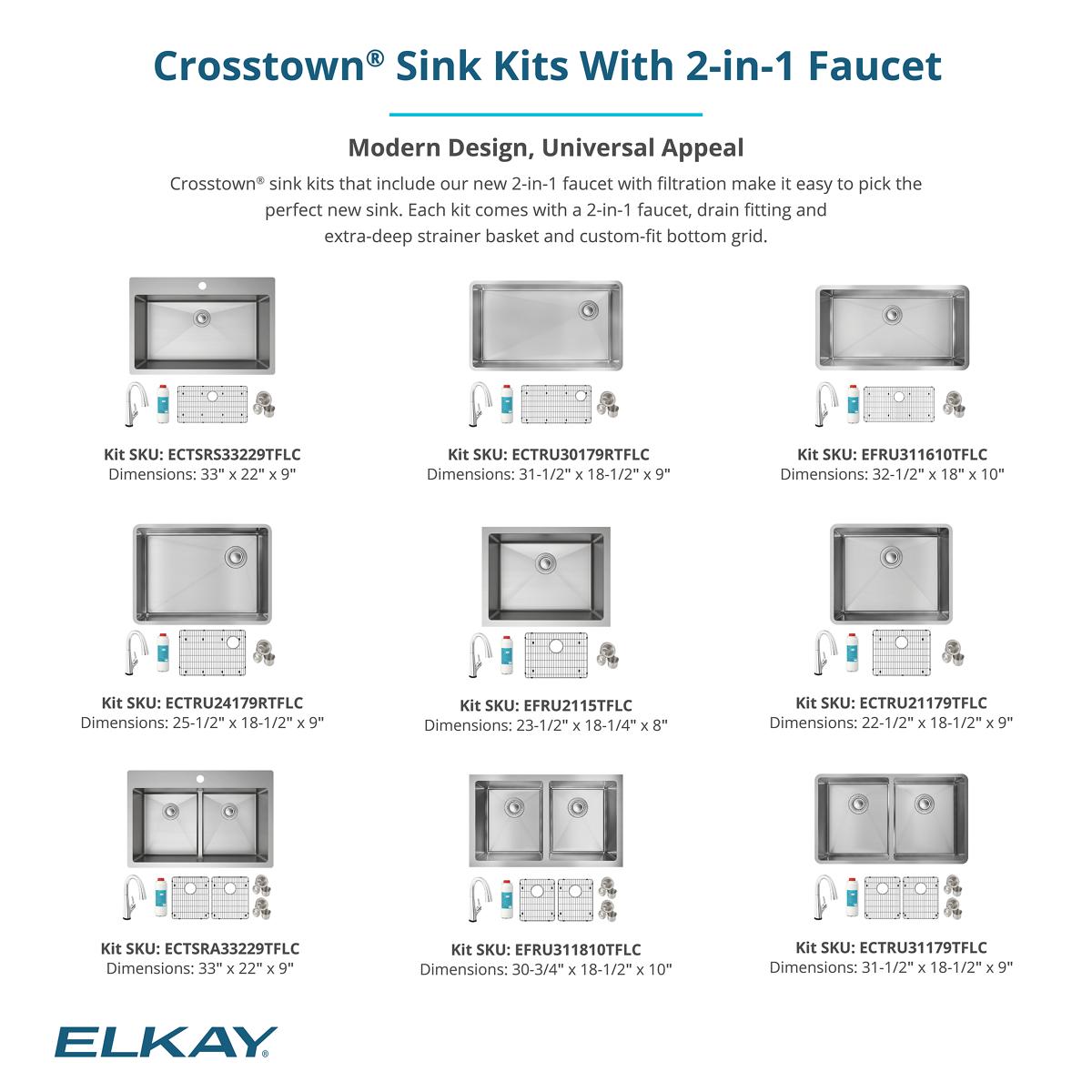 Crosstown® Sink Kits With 2-in-1 Faucet

Modern Design, Universal Appeal

Crosstown® sink kits that include our new 2-in-1 faucet with filtration make it easy to pick the perfect new sink. Each kit comes with a 2-in-1 faucet, drain fitting and extra-deep strainer basket and custom-fit bottom grid.

Kit SKU: ECTSRS33229TFLC
Dimensions: 33" x 22" x 9"

Kit SKU: ECTRU30179RTFLC
Dimensions: 31-1/2" x 18-1/2" x 9"

Kit SKU: EFRU311610TFLC
Dimensions: 32-1/2" x 18" x 10"

Kit SKU: ECTRU24179RTFLC
Dimensions: 25-1/2" x 18-1/2" x 9"

Kit SKU: EFRU2115TFLC
Dimensions: 23-1/2" x 18-1/4" x 8"

Kit SKU: ECTRU21179TFLC
Dimensions: 22-1/2" x 18-1/2" x 9"

Kit SKU: ECTSRA33229TFLC
Dimensions: 33" x 22" x 9"

Kit SKU: EFRU311810TFLC
Dimensions: 30-3/4" x 18-1/2" x 10"

Kit SKU: ECTRU31179TFLC
Dimensions: 31-1/2" x 18-1/2" x 9"

ELKAY®