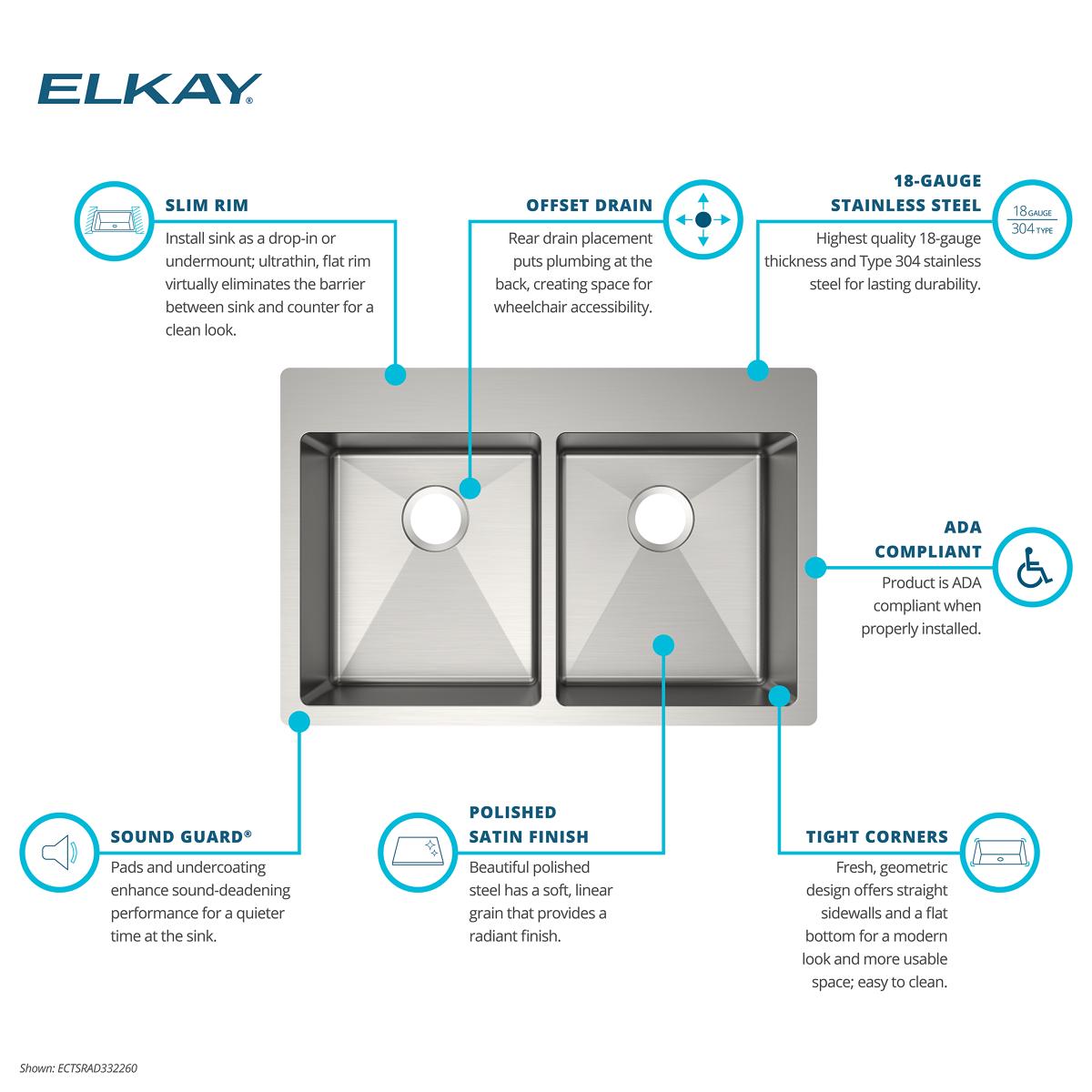 ELKAY®

SLIM RIM
Install sink as a drop-in or undermount; ultrathin, flat rim virtually eliminates the barrier between sink and counter for a clean look.

OFFSET DRAIN
Rear drain placement puts plumbing at the back, creating space for wheelchair accessibility.

18-GAUGE STAINLESS STEEL
18 GAUGE
304 TYPE
Highest quality 18-gauge thickness and Type 304 stainless steel for lasting durability.

ADA COMPLIANT
Product is ADA compliant when properly installed.

SOUND GUARD®
Pads and undercoating enhance sound-deadening performance for a quieter time at the sink.

POLISHED SATIN FINISH
Beautiful polished steel has a soft, linear grain that provides a radiant finish.

TIGHT CORNERS
Fresh, geometric design offers straight sidewalls and a flat bottom for a modern look and more usable space; easy to clean.

Shown: ECTSRAD332260