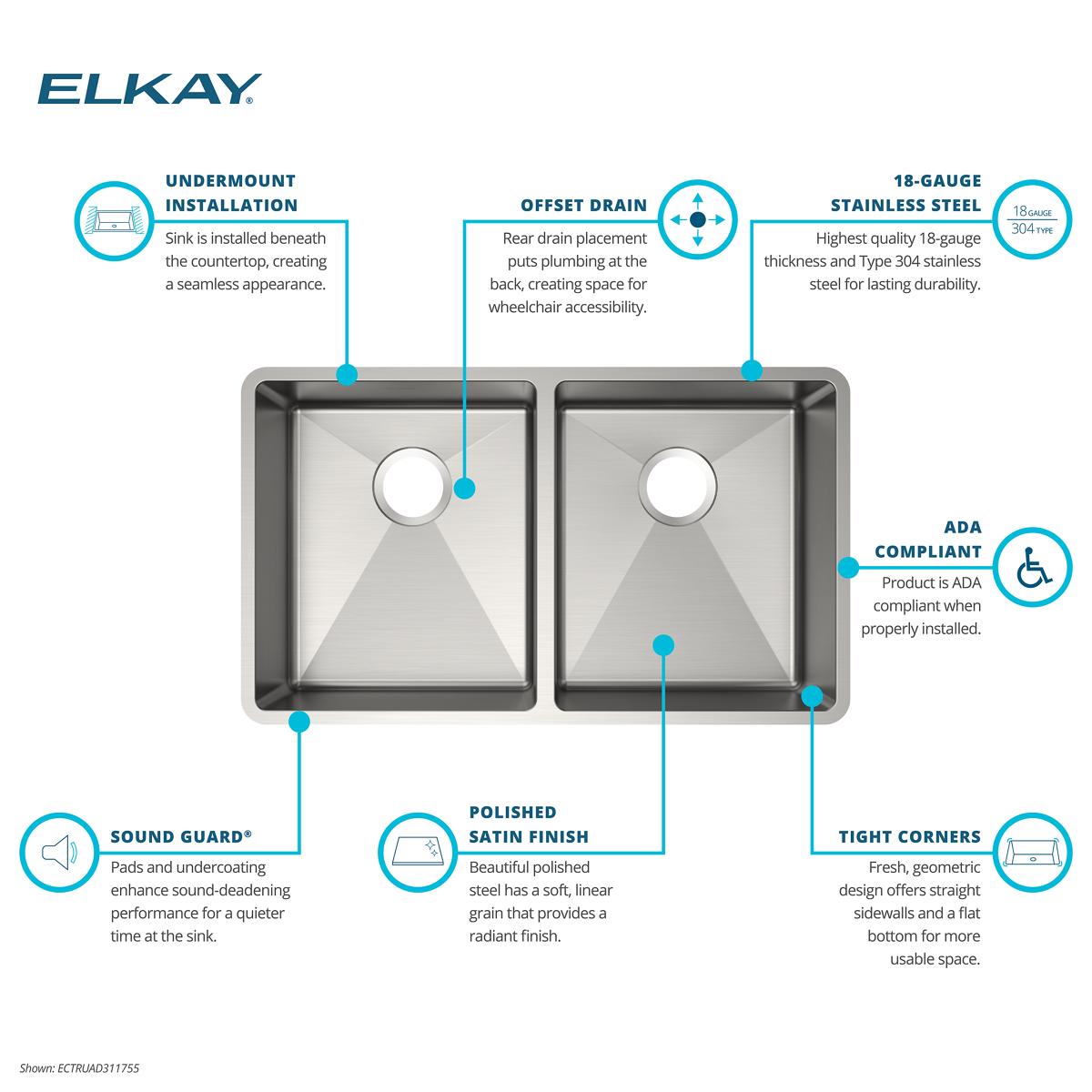 ELKAY®

UNDERMOUNT INSTALLATION
Sink is installed beneath the countertop, creating a seamless appearance.

OFFSET DRAIN
Rear drain placement puts plumbing at the back, creating space for wheelchair accessibility.

18-GAUGE STAINLESS STEEL
18 GAUGE
304 TYPE
Highest quality 18-gauge thickness and Type 304 stainless steel for lasting durability.

ADA COMPLIANT
Product is ADA compliant when properly installed.

SOUND GUARD®
Pads and undercoating enhance sound-deadening performance for a quieter time at the sink.

POLISHED SATIN FINISH
Beautiful polished steel has a soft, linear grain that provides a radiant finish.

TIGHT CORNERS
Fresh, geometric design offers straight sidewalls and a flat bottom for more usable space.

Shown: ECTRUAD311755