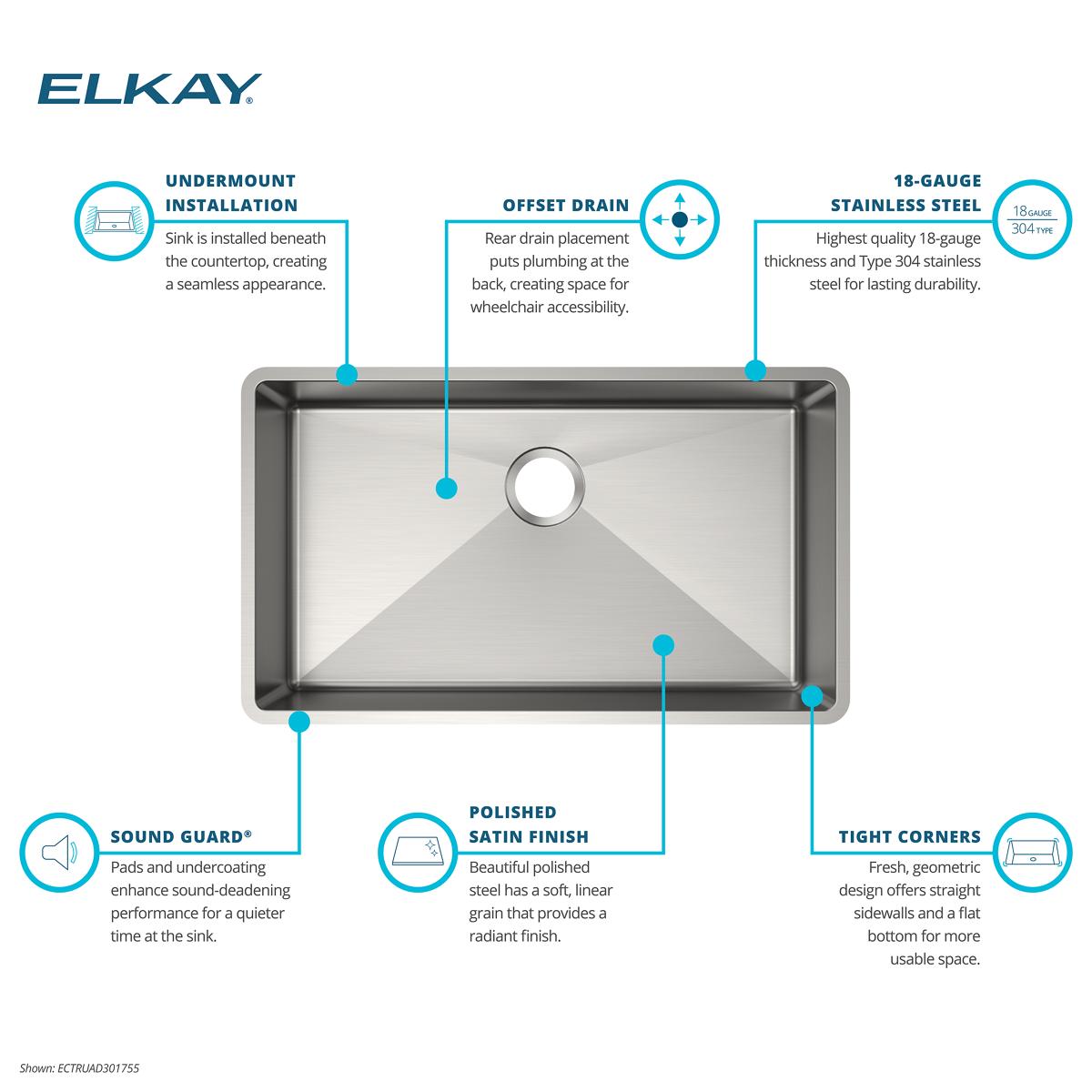 ELKAY®

UNDERMOUNT INSTALLATION

Sink is installed beneath the countertop, creating a seamless appearance.

OFFSET DRAIN

Rear drain placement puts plumbing at the back, creating space for wheelchair accessibility.

18-GAUGE STAINLESS STEEL

18 GAUGE
304 TYPE

Highest quality 18-gauge thickness and Type 304 stainless steel for lasting durability.

SOUND GUARD®

Pads and undercoating enhance sound-deadening performance for a quieter time at the sink.

POLISHED SATIN FINISH

Beautiful polished steel has a soft, linear grain that provides a radiant finish.

TIGHT CORNERS

Fresh, geometric design offers straight sidewalls and a flat bottom for more usable space.

Shown: ECTRUAD301755