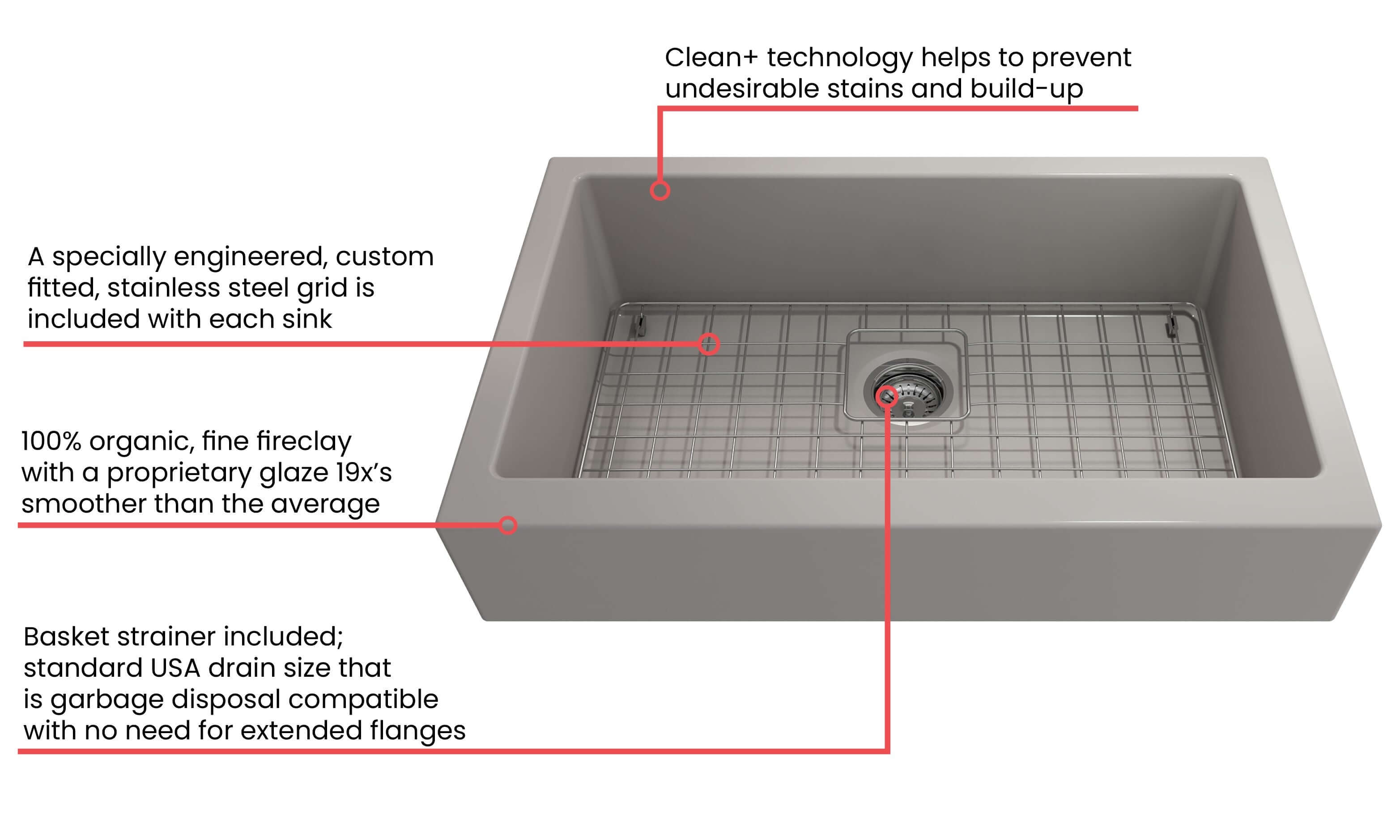 Clean+ technology helps to prevent undesirable stains and build-up

A specially engineered, custom fitted, stainless steel grid is included with each sink

100% organic, fine fireclay with a proprietary glaze 19x's smoother than the average

Basket strainer included; standard USA drain size that is garbage disposal compatible with no need for extended flanges